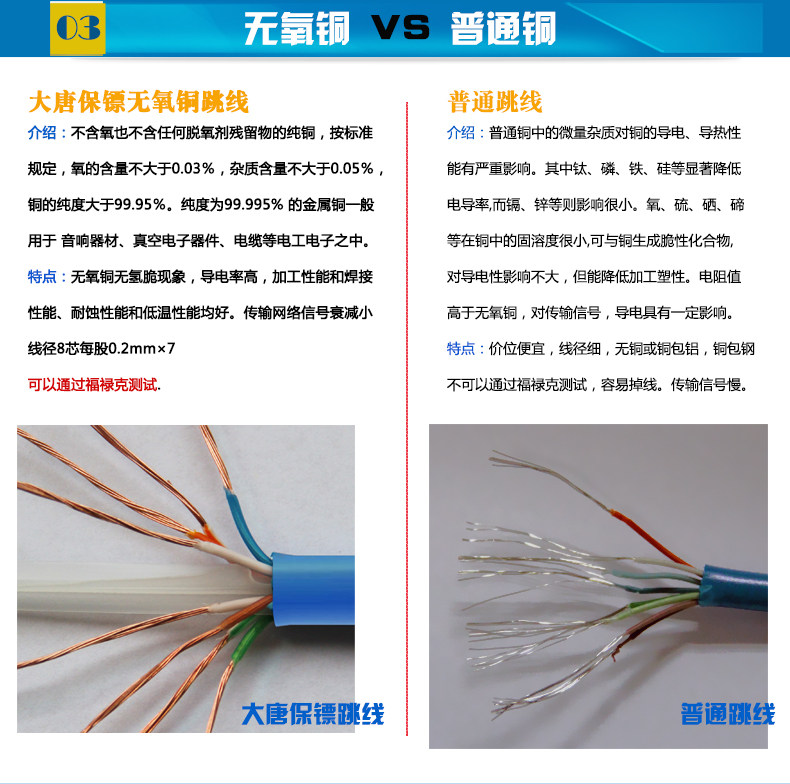 03 无氧铜 VS 普通铜

大唐保镖无氧铜跳线

介绍：不含氧也不含任何脱氧剂残留物的纯铜，按标准规定，氧的含量不大于0.03%，杂质含量不大于0.05%，铜的纯度大于99.95%。纯度为99.995% 的金属铜一般用于 音响器材、真空电子器件、电缆等电工电子之中。

特点：无氧铜无氢脆现象，导电率高，加工性能和焊接性能、耐蚀性能和低温性能均好。传输网络信号衰减小线径8芯每股0.2mm×7

可以通过福禄克测试.

大唐保镖跳线

普通跳线

介绍：普通铜中的微量杂质对铜的导电、导热性能有严重影响。其中钛、磷、铁、硅等显著降低电导率,而镉、锌等则影响很小。氧、硫、硒、碲等在铜中的固溶度很小,可与铜生成脆性化合物,对导电性影响不大，但能降低加工塑性。电阻值高于无氧铜，对传输信号，导电具有一定影响。

特点：价位便宜，线径细，无铜或铜包铝，铜包钢不可以通过福禄克测试，容易掉线。传输信号慢。

普通跳线