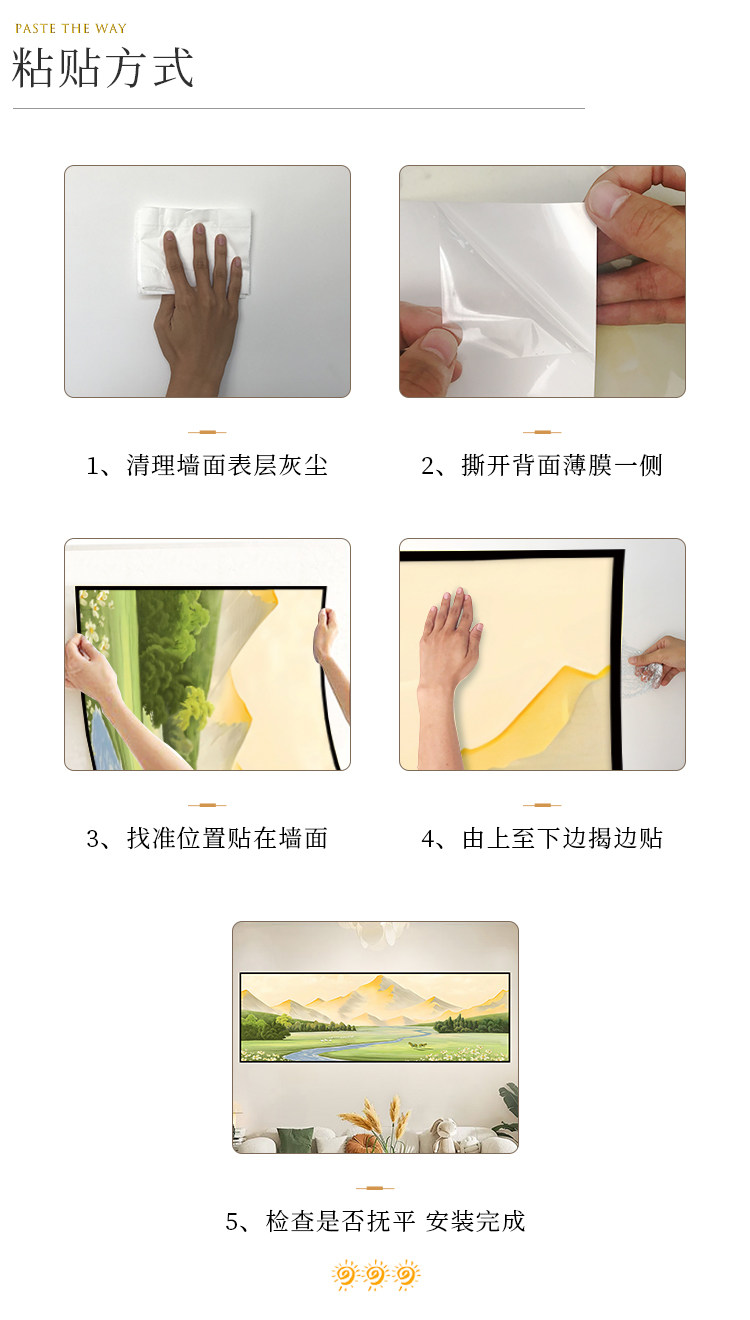 PASTE THE WAY
粘贴方式

1、清理墙面表层灰尘

2、撕开背面薄膜一侧

3、找准位置贴在墙面

4、由上至下边揭边贴

5、检查是否抚平 安装完成