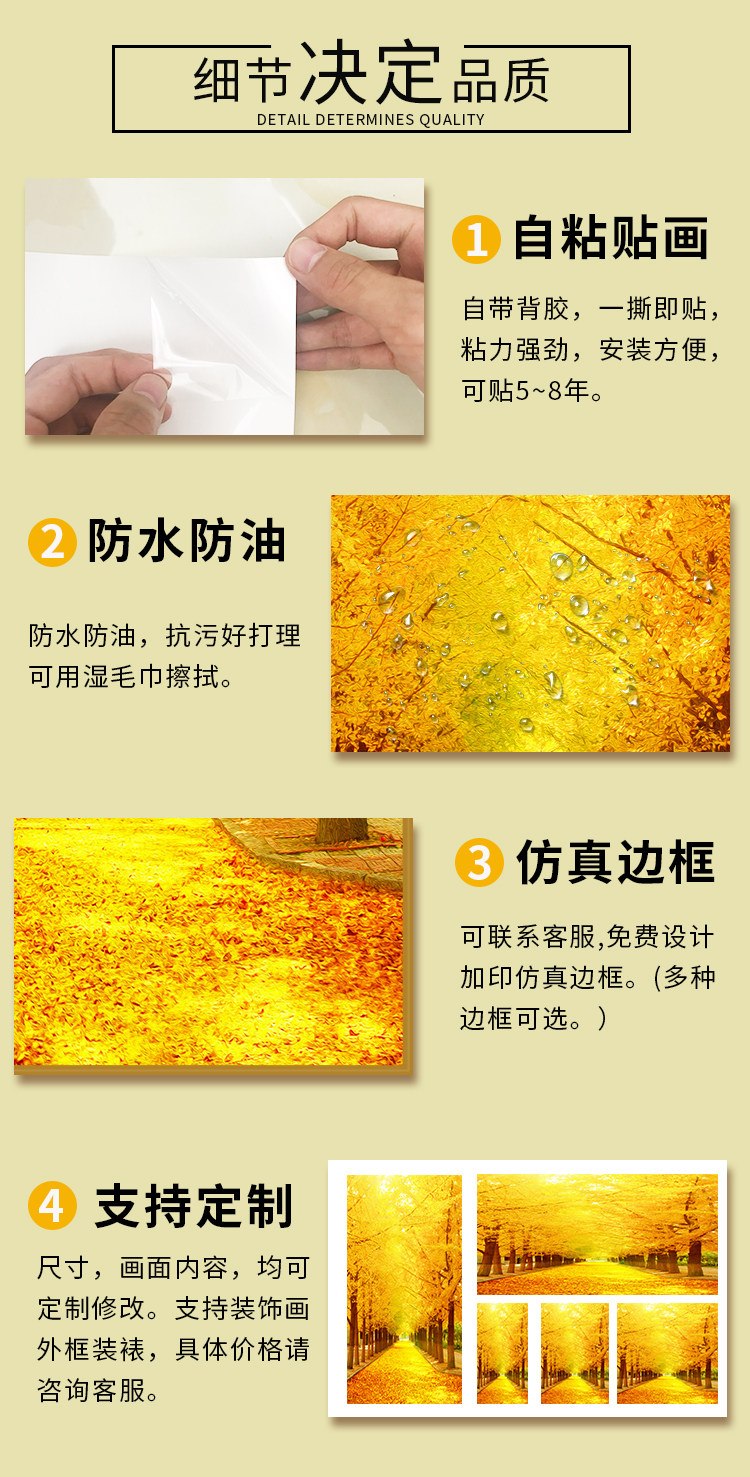 细节决定品质
DETAIL DETERMINES QUALITY

1 自粘贴画

自带背胶，一撕即贴，粘力强劲，安装方便，可贴5~8年。

2 防水防油

防水防油，抗污好打理可用湿毛巾擦拭。

3 仿真边框

可联系客服,免费设计加印仿真边框。(多种边框可选。)

4 支持定制

尺寸，画面内容，均可定制修改。支持装饰画外框装裱，具体价格请咨询客服。