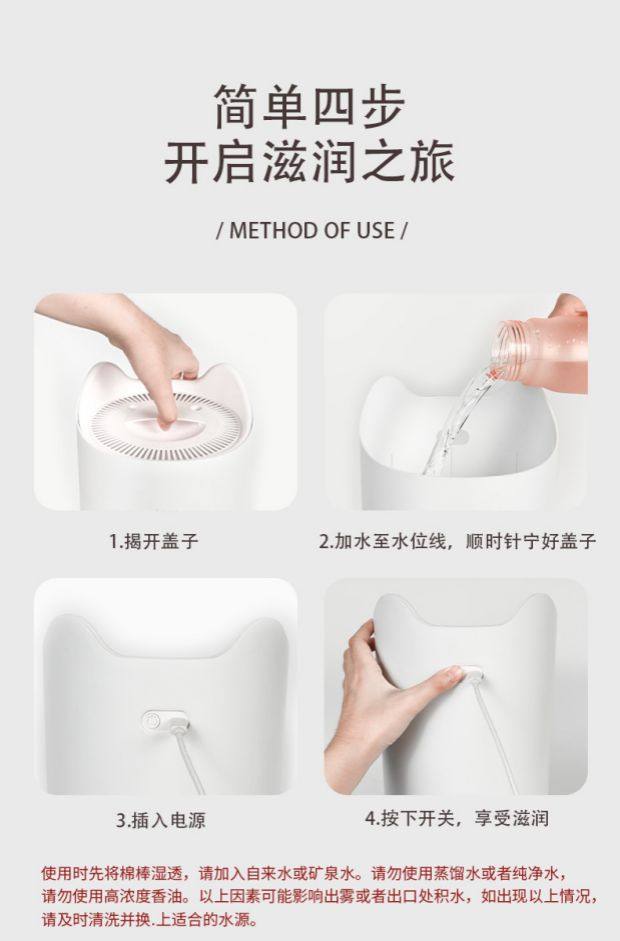 简单四步
开启滋润之旅

/ METHOD OF USE /

1.揭开盖子

2.加水至水位线，顺时针宁好盖子

3.插入电源

4.按下开关，享受滋润

使用时先将棉棒湿透，请加入自来水或矿泉水。请勿使用蒸馏水或者纯净水，请勿使用高浓度香油。以上因素可能影响出雾或者出口处积水，如出现以上情况，请及时清洗并换.上适合的水源。