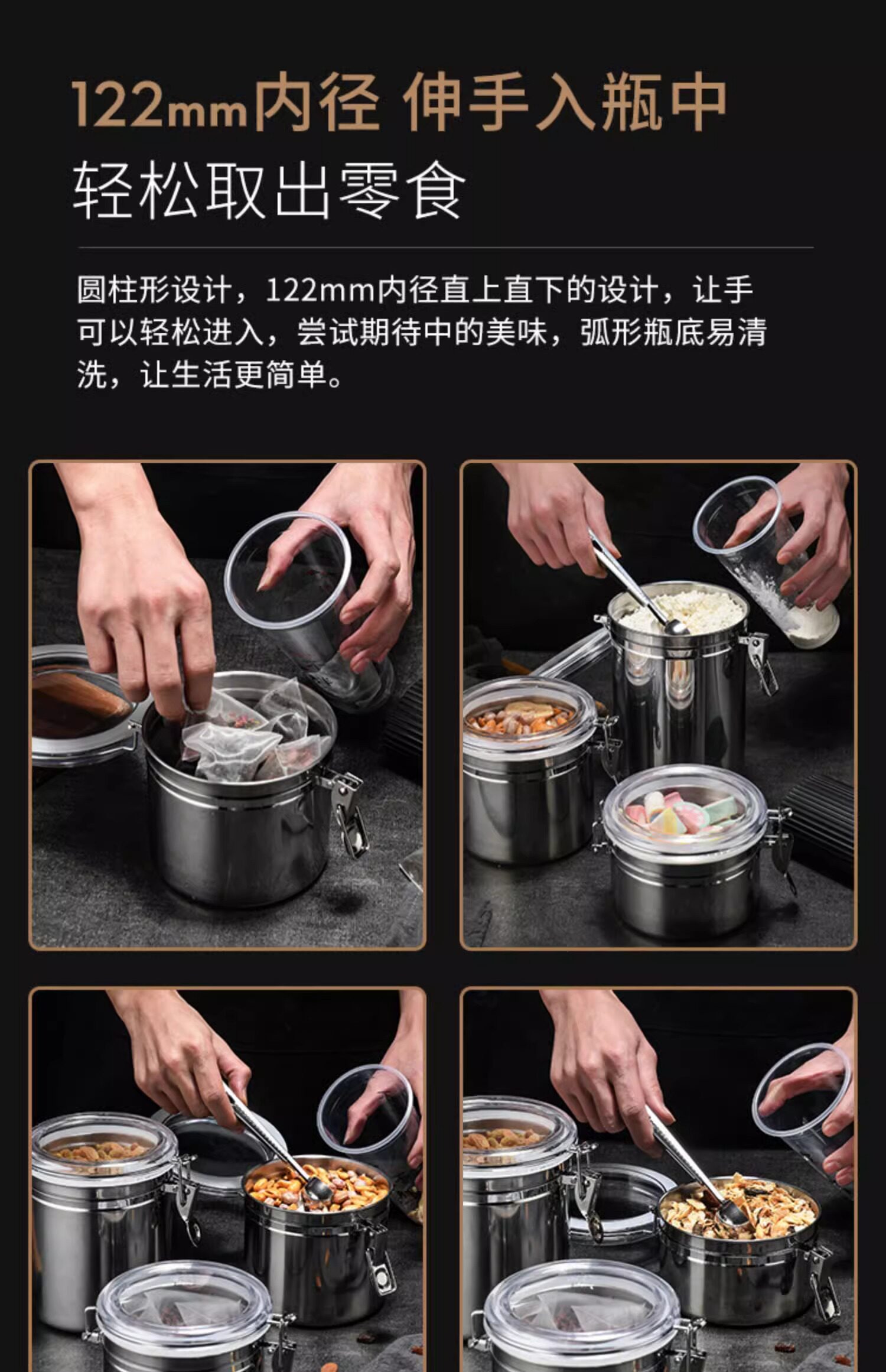 122mm内径 伸手入瓶中
轻松取出零食

圆柱形设计，122mm内径直上直下的设计，让手可以轻松进入，尝试期待中的美味，弧形瓶底易清洗，让生活更简单。