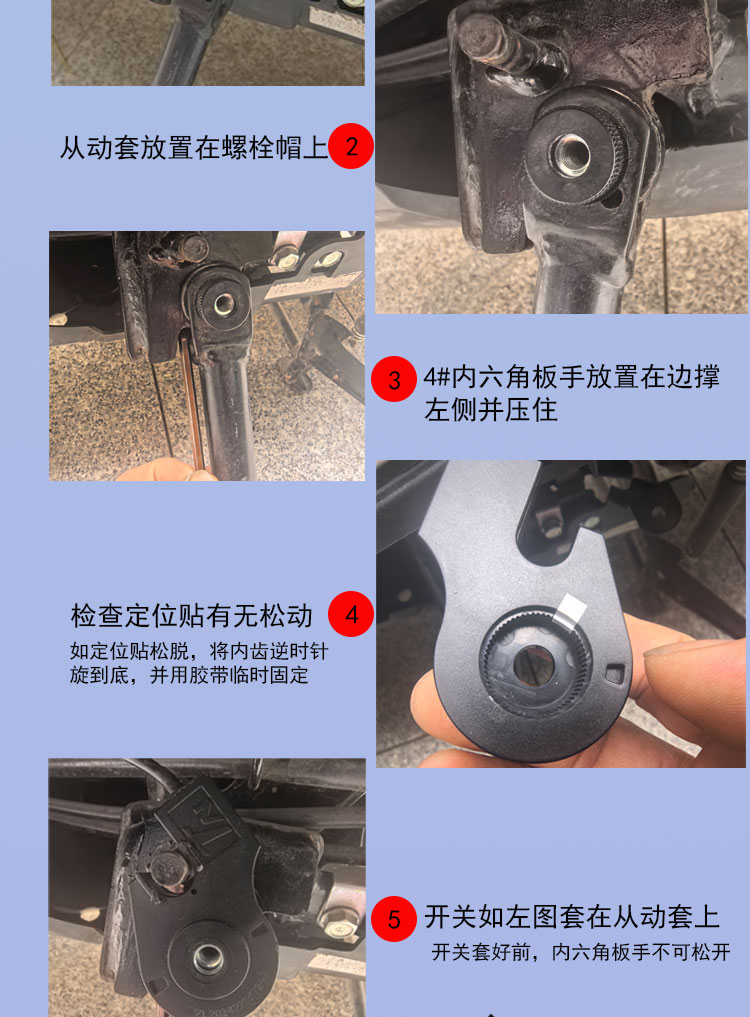 从动套放置在螺栓帽上 2

3 4#内六角板手放置在边撑左侧并压住

检查定位贴有无松动 4

如定位贴松脱，将内齿逆时针旋到底，并用胶带临时固定

5 开关如左图套在从动套上

开关套好前，内六角板手不可松开