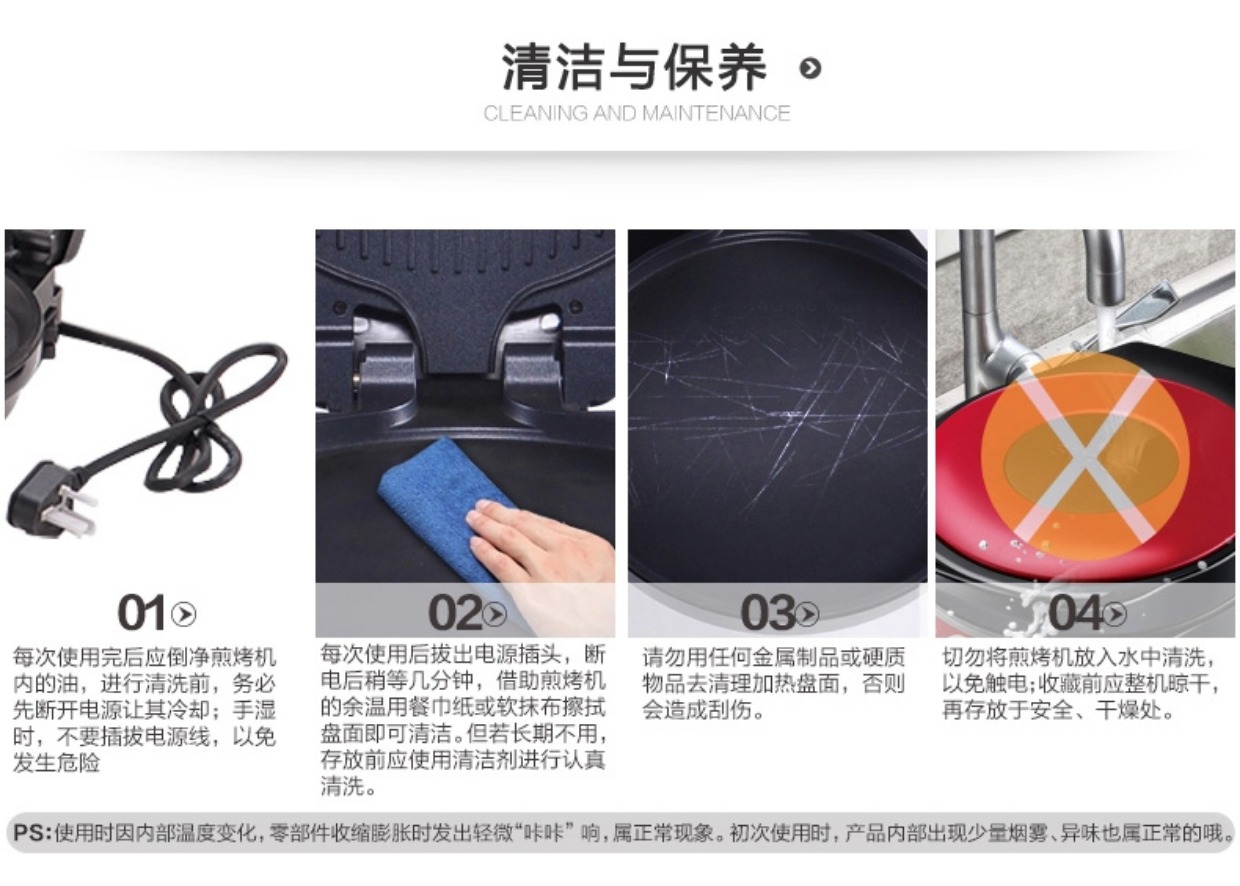 清洁与保养

CLEANING AND MAINTENANCE

01

每次使用完后应倒净煎烤机内的油，进行清洗前，务必先断开电源让其冷却；手湿时，不要插拔电源线，以免发生危险

02

每次使用后拔出电源插头，断电后稍等几分钟，借助煎烤机的余温用餐巾纸或软抹布擦拭盘面即可清洁。但若长期不用，存放前应使用清洁剂进行认真清洗。

03

请勿用任何金属制品或硬质物品去清理加热盘面，否则会造成刮伤。

04

切勿将煎烤机放入水中清洗，以免触电;收藏前应整机晾干，再存放于安全、干燥处。

PS:使用时因内部温度变化，零部件收缩膨胀时发出轻微“咔咔”响，属正常现象。初次使用时，产品内部出现少量烟雾、异味也属正常的哦。