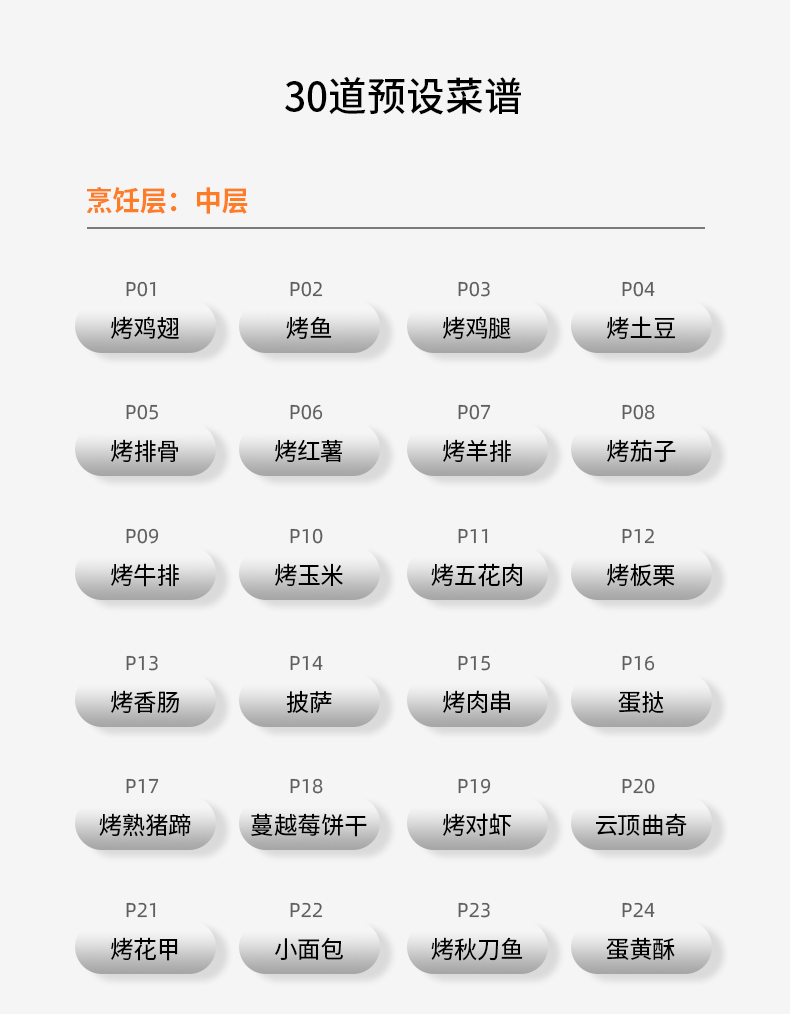 30道预设菜谱

烹饪层：中层

P01
烤鸡翅

P02
烤鱼

P03
烤鸡腿

P04
烤土豆

P05
烤排骨

P06
烤红薯

P07
烤羊排

P08
烤茄子

P09
烤牛排

P10
烤玉米

P11
烤五花肉

P12
烤板栗

P13
烤香肠

P14
披萨

P15
烤肉串

P16
蛋挞

P17
烤熟猪蹄

P18
蔓越莓饼干

P19
烤对虾

P20
云顶曲奇

P21
烤花甲

P22
小面包

P23
烤秋刀鱼

P24
蛋黄酥