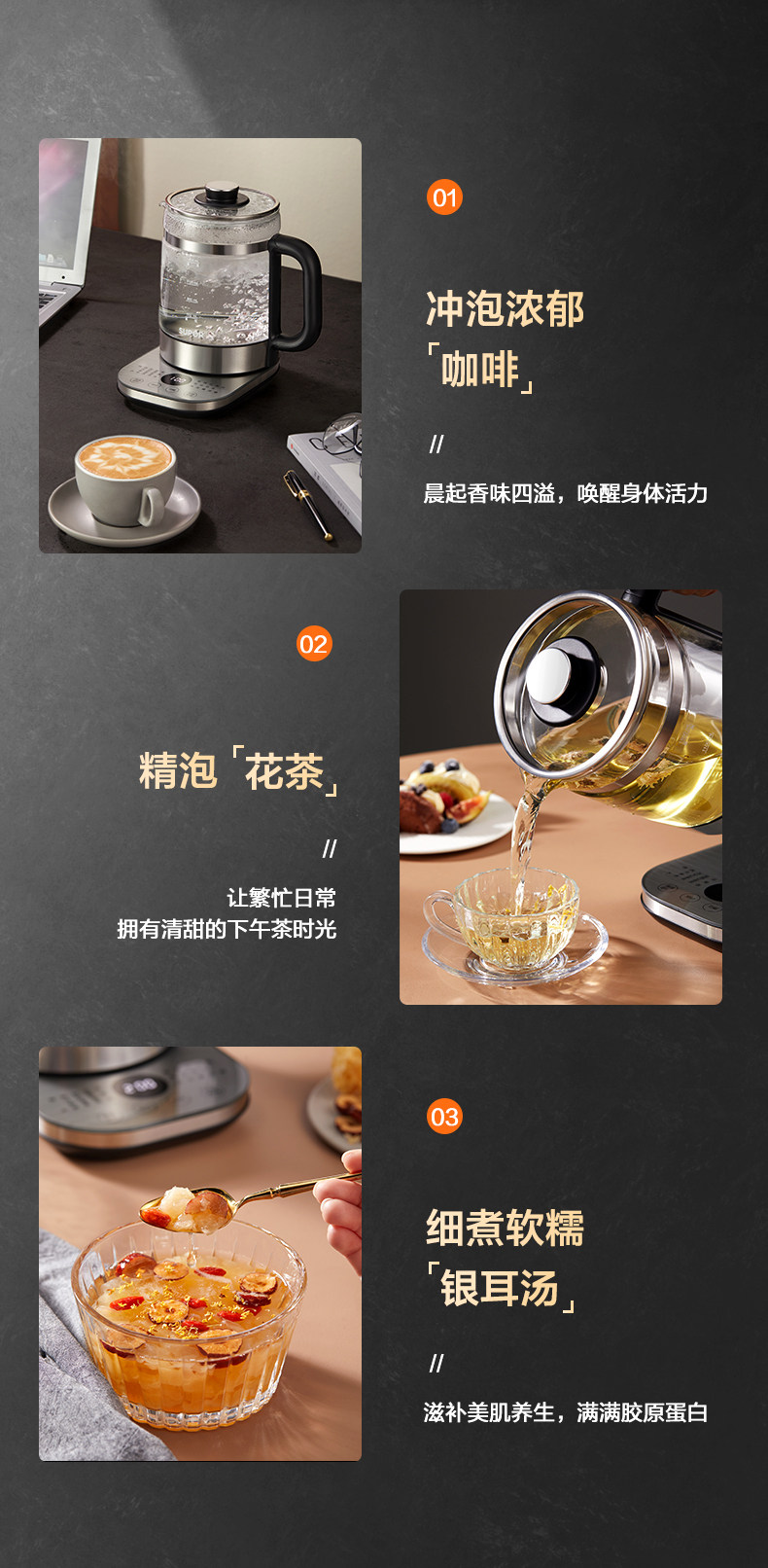 01

冲泡浓郁
「咖啡」

//

晨起香味四溢，唤醒身体活力

02

精泡「花茶」

//

让繁忙日常
拥有清甜的下午茶时光

03

细煮软糯
「银耳汤」

//

滋补美肌养生，满满胶原蛋白