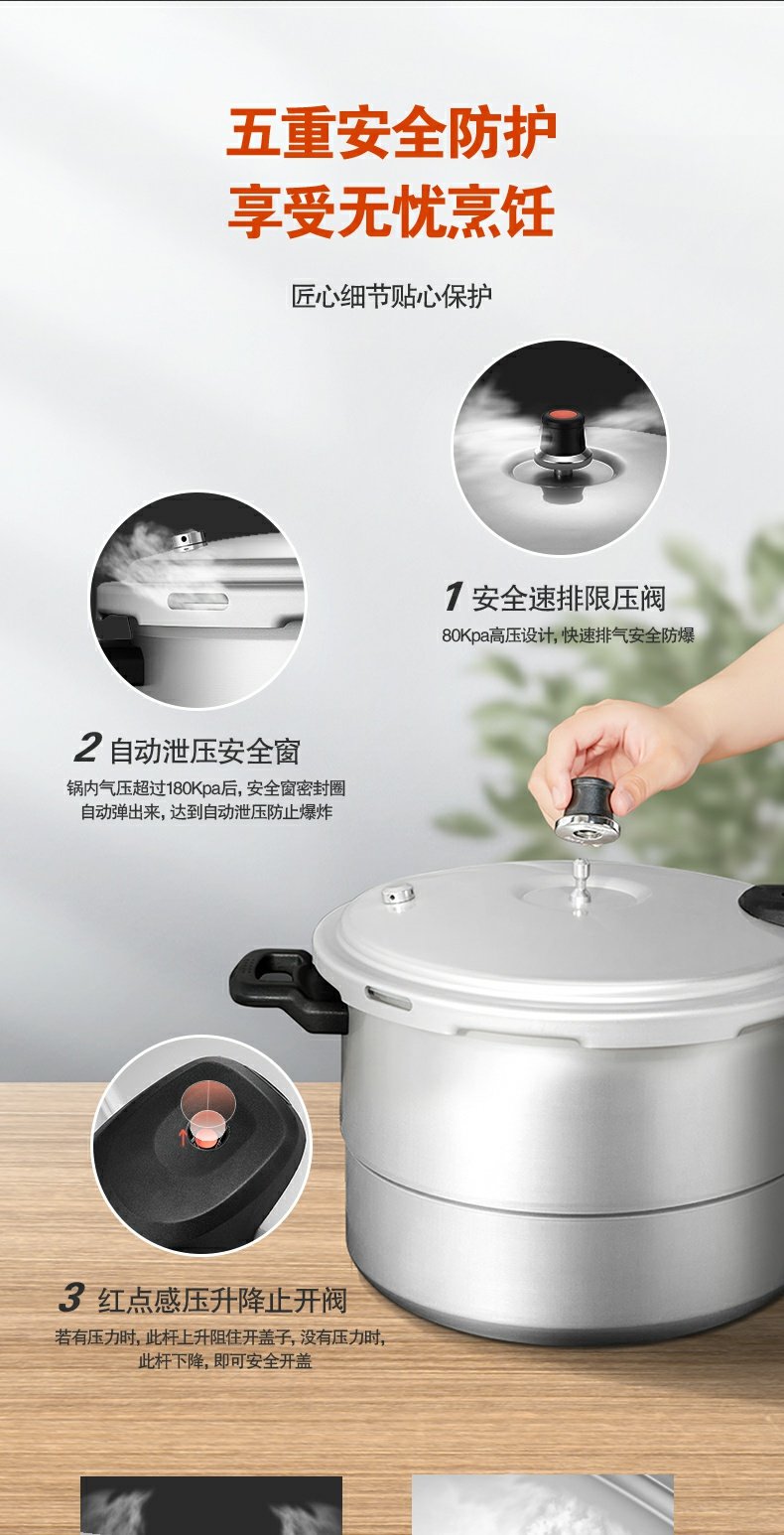 五重安全防护
享受无忧烹饪

匠心细节贴心保护

1 安全速排限压阀
80Kpa高压设计，快速排气安全防爆

2 自动泄压安全窗
锅内气压超过180Kpa后，安全窗密封圈自动弹出来，达到自动泄压防止爆炸

3 红点感压升降止开阀
若有压力时，此杆上升阻住开盖子，没有压力时，此杆下降，即可安全开盖