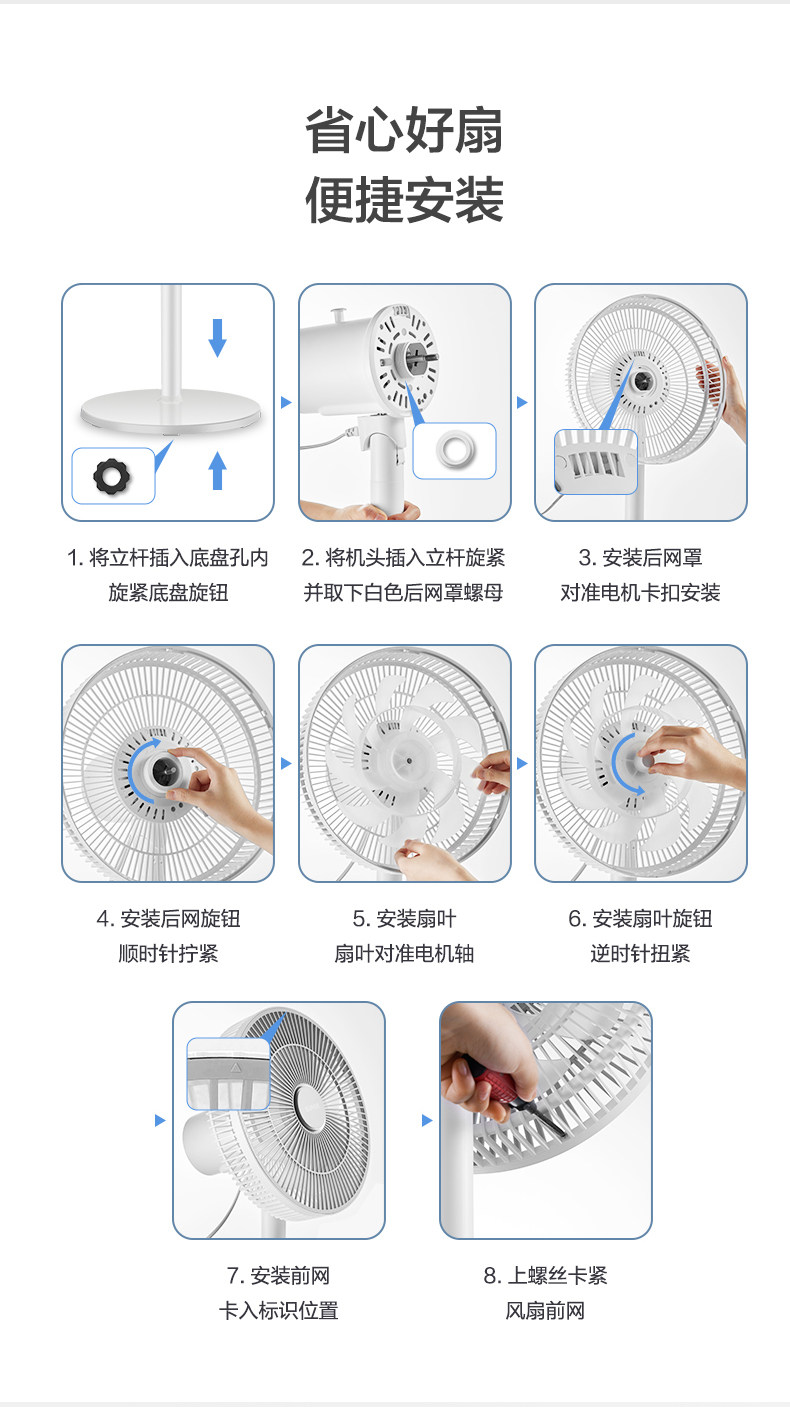 省心好扇
便捷安装

1. 将立杆插入底盘孔内
旋紧底盘旋钮

2. 将机头插入立杆旋紧
并取下白色后网罩螺母

3. 安装后网罩
对准电机卡扣安装

4. 安装后网旋钮
顺时针拧紧

5. 安装扇叶
扇叶对准电机轴

6. 安装扇叶旋钮
逆时针扭紧

7. 安装前网
卡入标识位置

8. 上螺丝卡紧
风扇前网