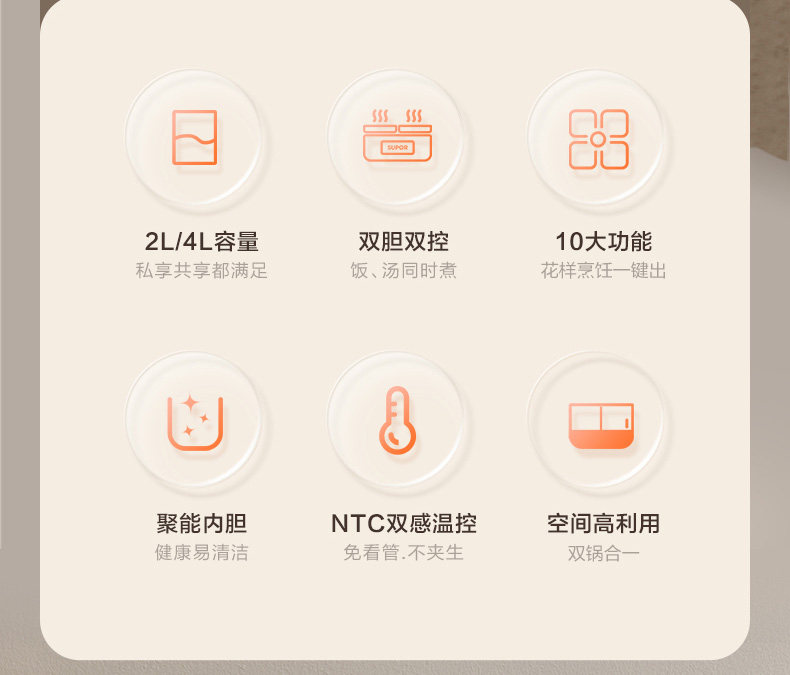 2L/4L容量
私享共享都满足

双胆双控
饭、汤同时煮

10大功能
花样烹饪一键出

聚能内胆
健康易清洁

NTC双感温控
免看管.不夹生

空间高利用
双锅合一