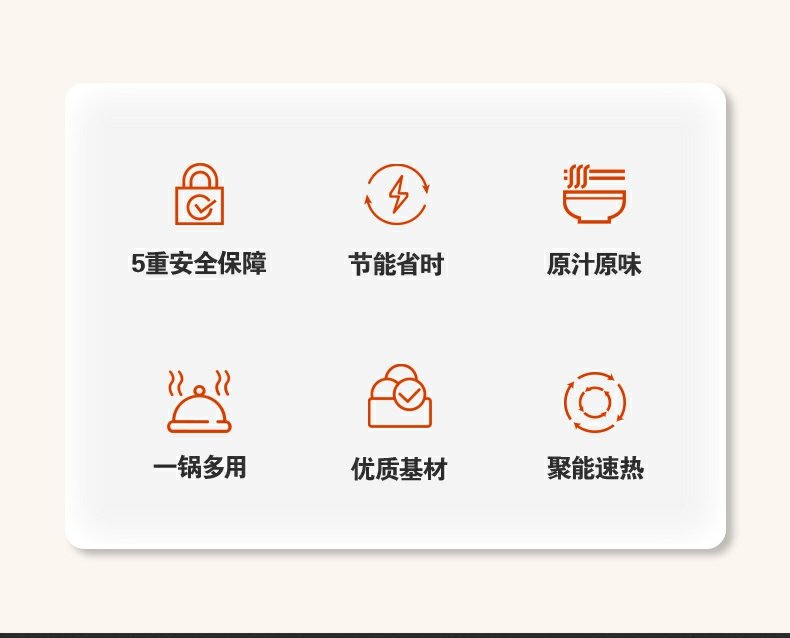 5重安全保障

节能省时

原汁原味

一锅多用

优质基材

聚能速热