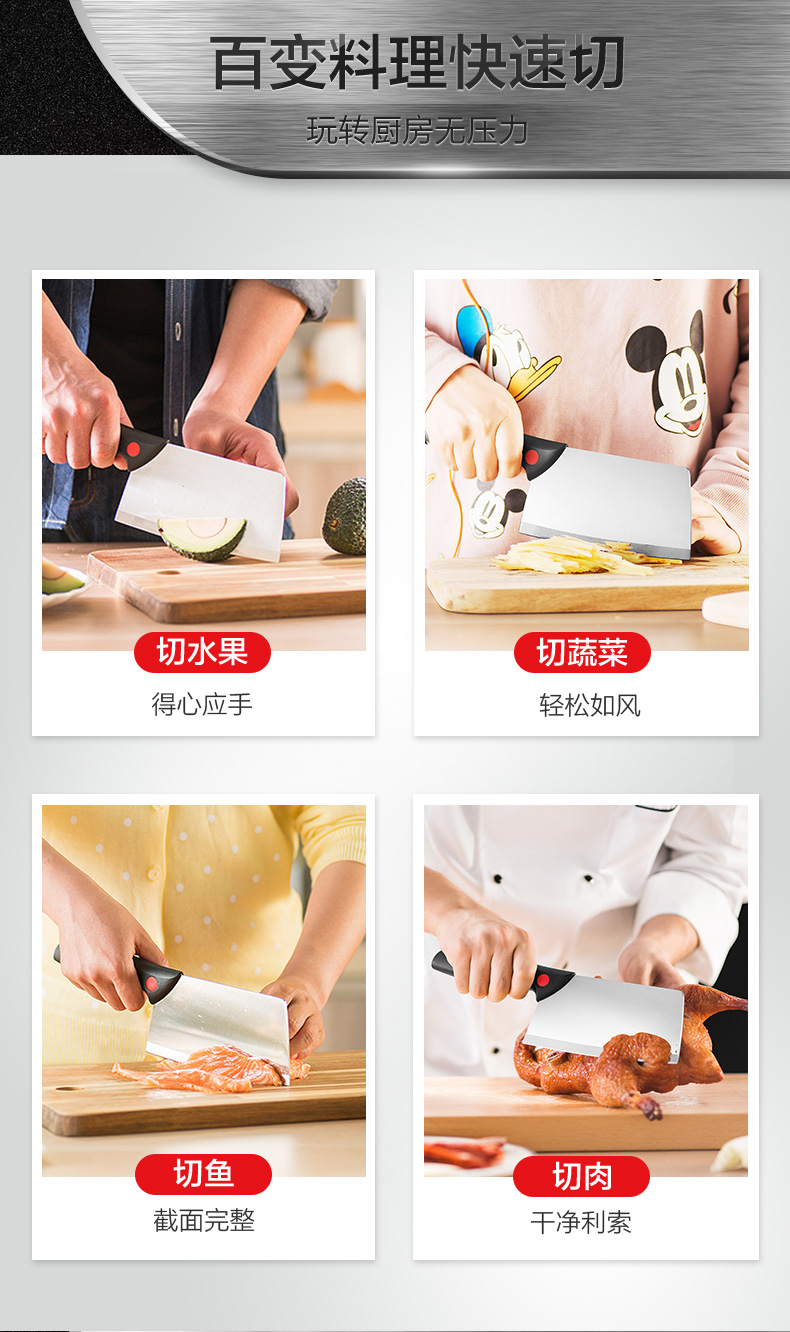 百变料理快速切

玩转厨房无压力

切水果

得心应手

切蔬菜

轻松如风

切鱼

截面完整

切肉

干净利索