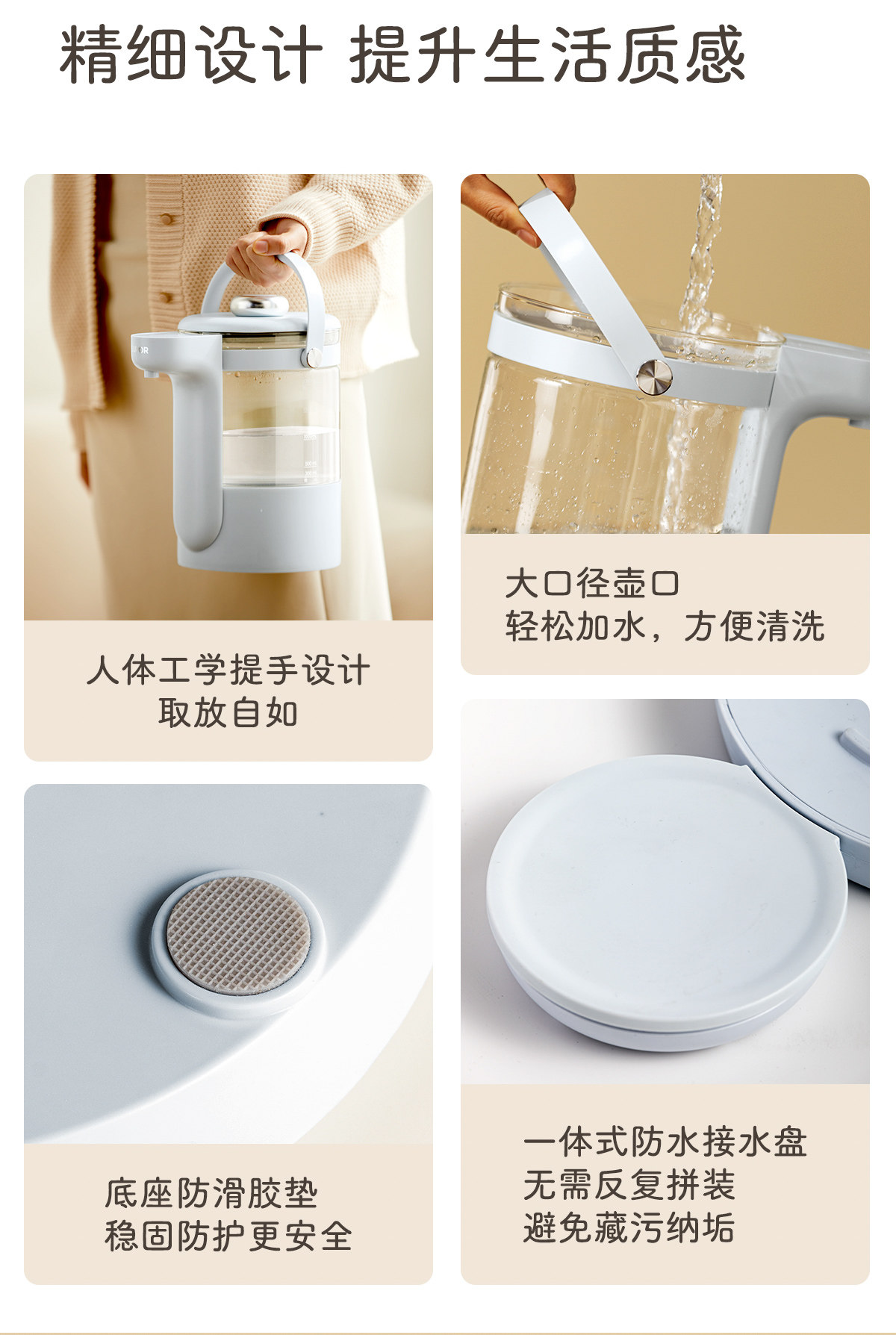 精细设计 提升生活质感

人体工学提手设计
取放自如

大口径壶口
轻松加水，方便清洗

底座防滑胶垫
稳固防护更安全

一体式防水接水盘
无需反复拼装
避免藏污纳垢