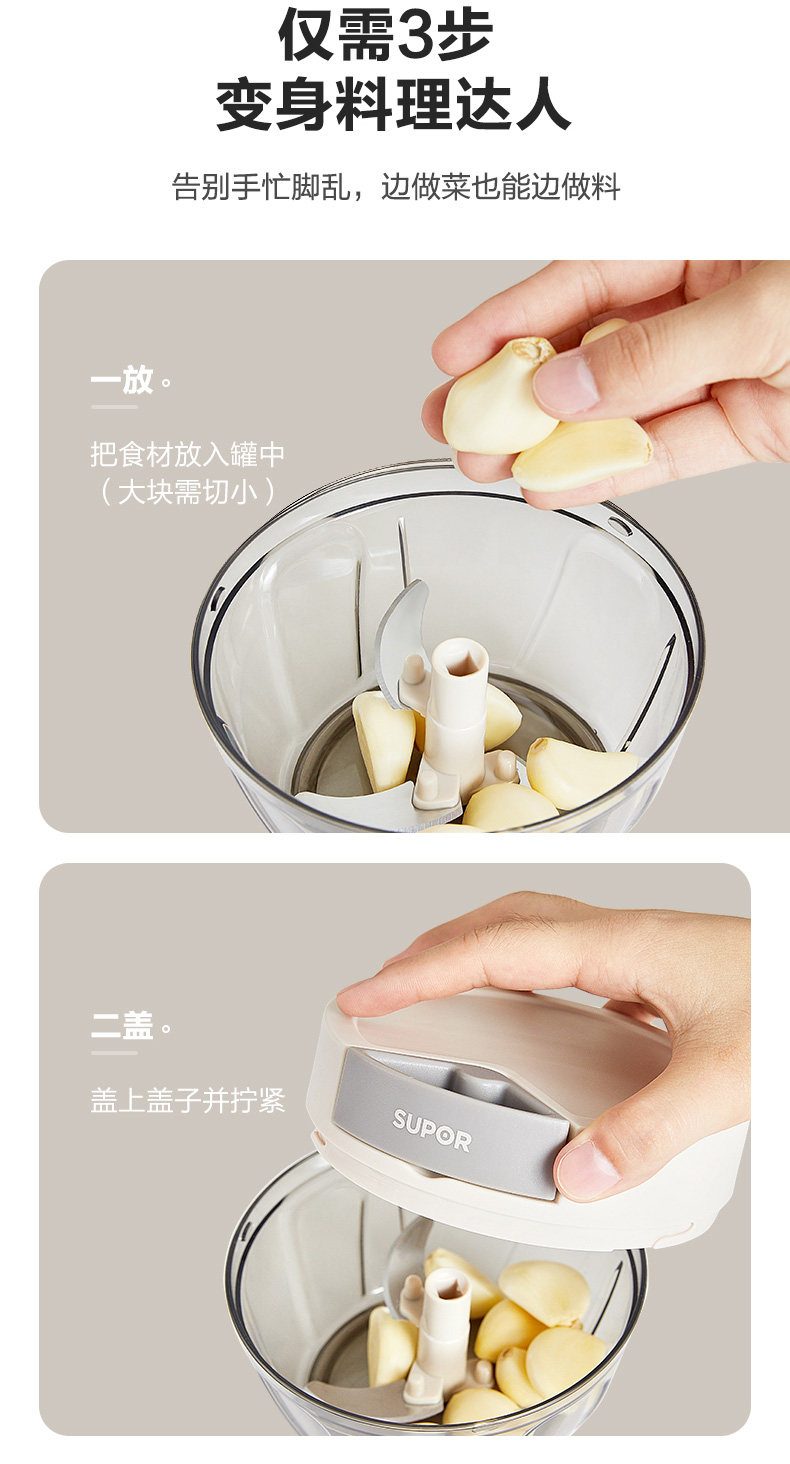 仅需3步
变身料理达人

告别手忙脚乱，边做菜也能边做料

一放。

把食材放入罐中
（大块需切小）

二盖。

盖上盖子并拧紧

SUPOR