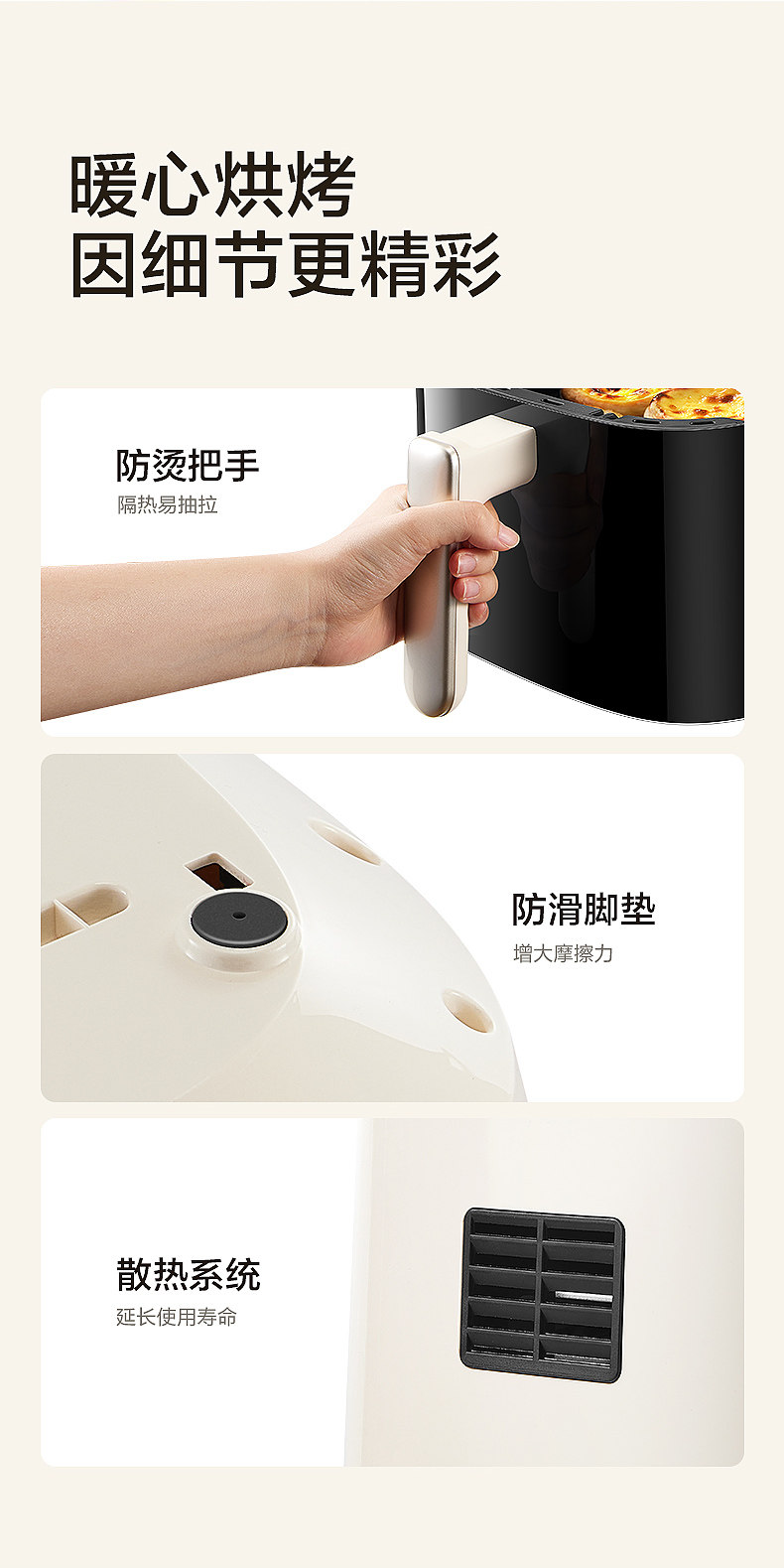 暖心烘烤
因细节更精彩

防烫把手
隔热易抽拉

防滑脚垫
增大摩擦力

散热系统
延长使用寿命