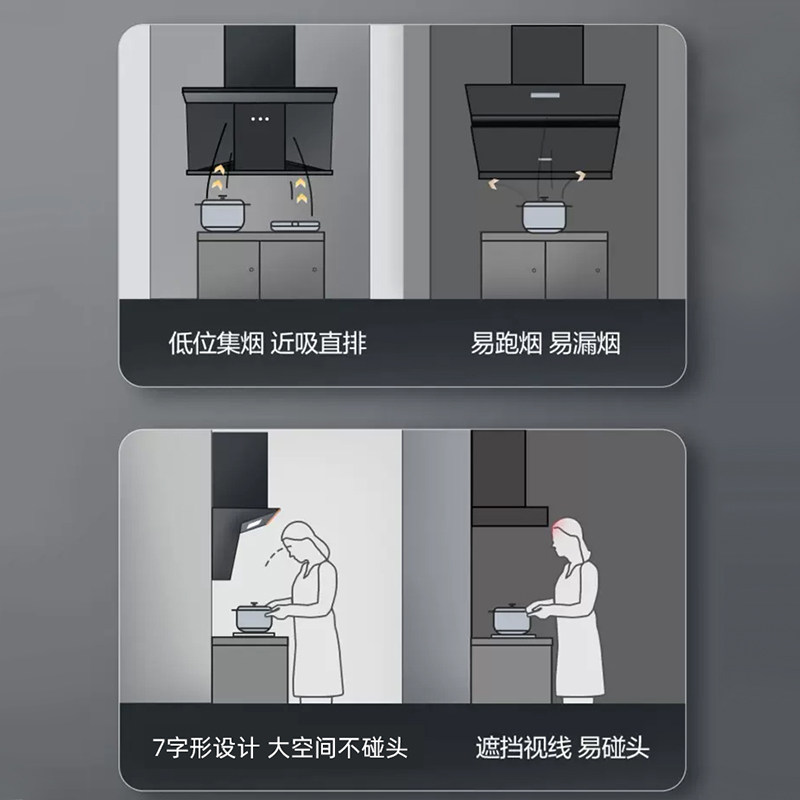 低位集烟 近吸直排

易跑烟 易漏烟

7字形设计 大空间不碰头

遮挡视线 易碰头