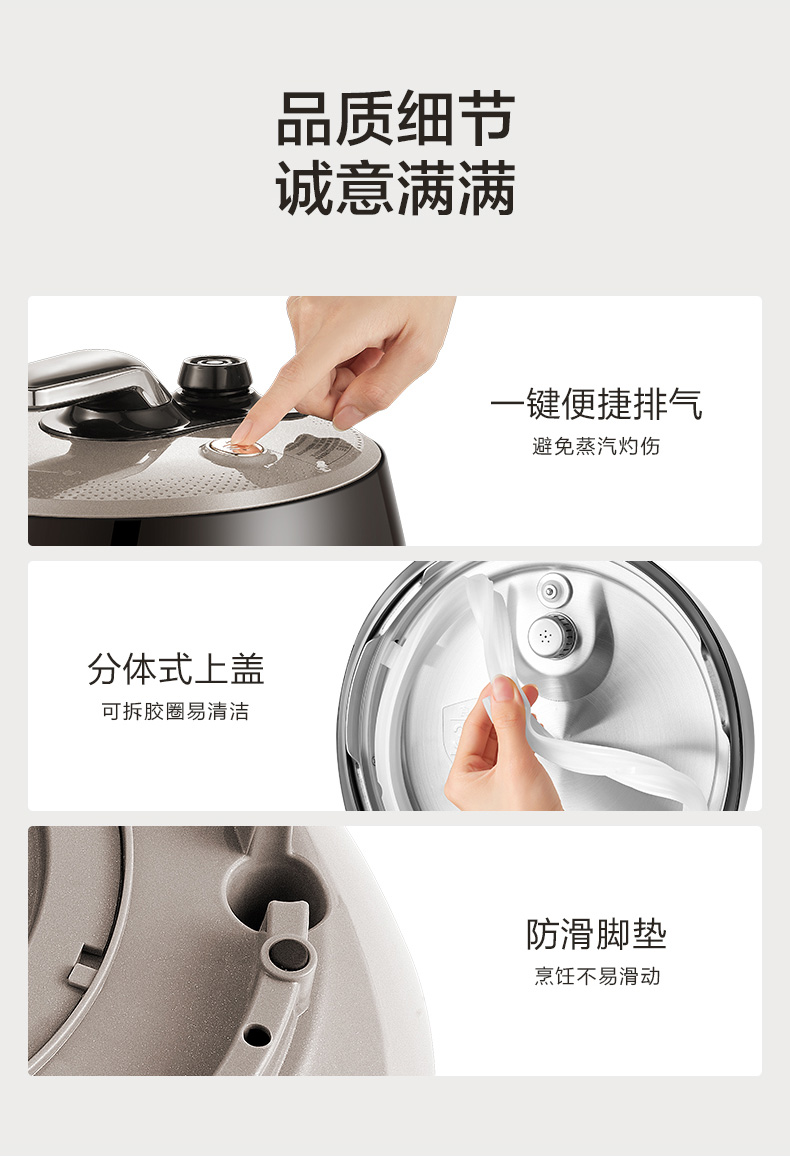 品质细节
诚意满满

一键便捷排气
避免蒸汽灼伤

分体式上盖
可拆胶圈易清洁

防滑脚垫
烹饪不易滑动