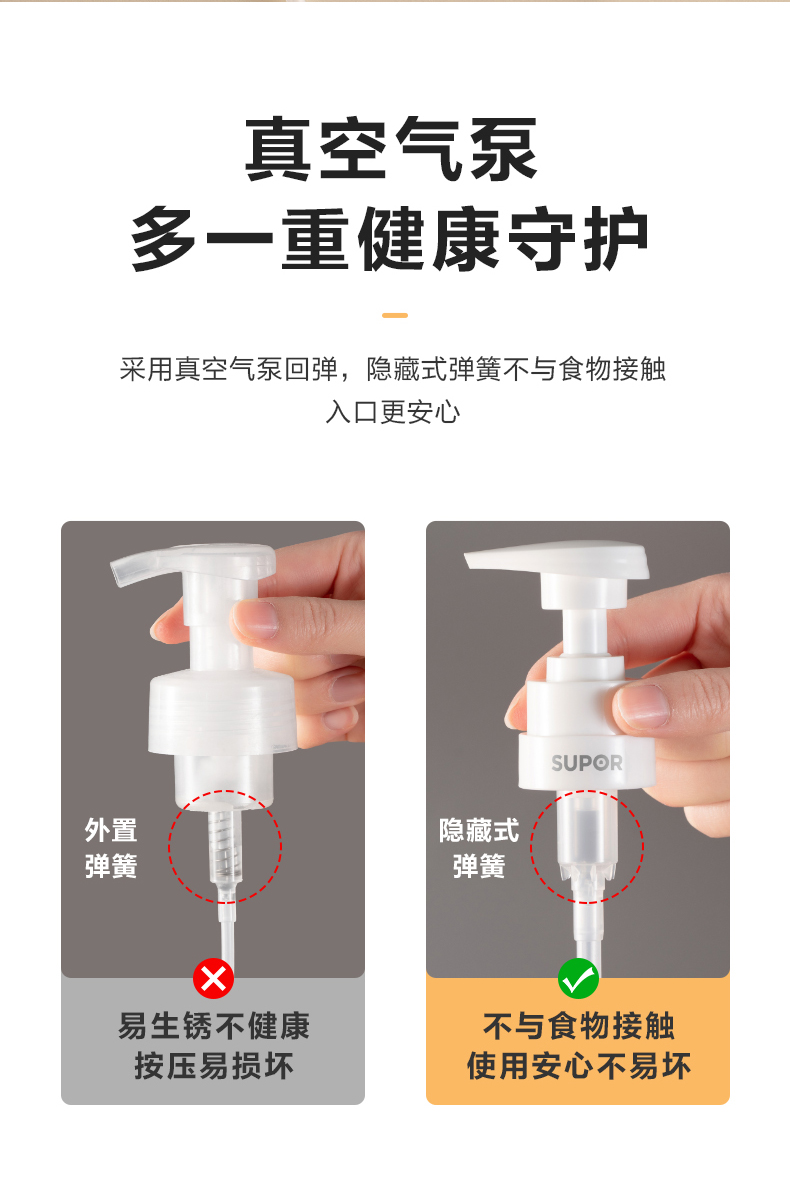 真空气泵
多一重健康守护

采用真空气泵回弹，隐藏式弹簧不与食物接触
入口更安心

外置
弹簧

易生锈不健康
按压易损坏

SUPOR

隐藏式
弹簧

不与食物接触
使用安心不易坏