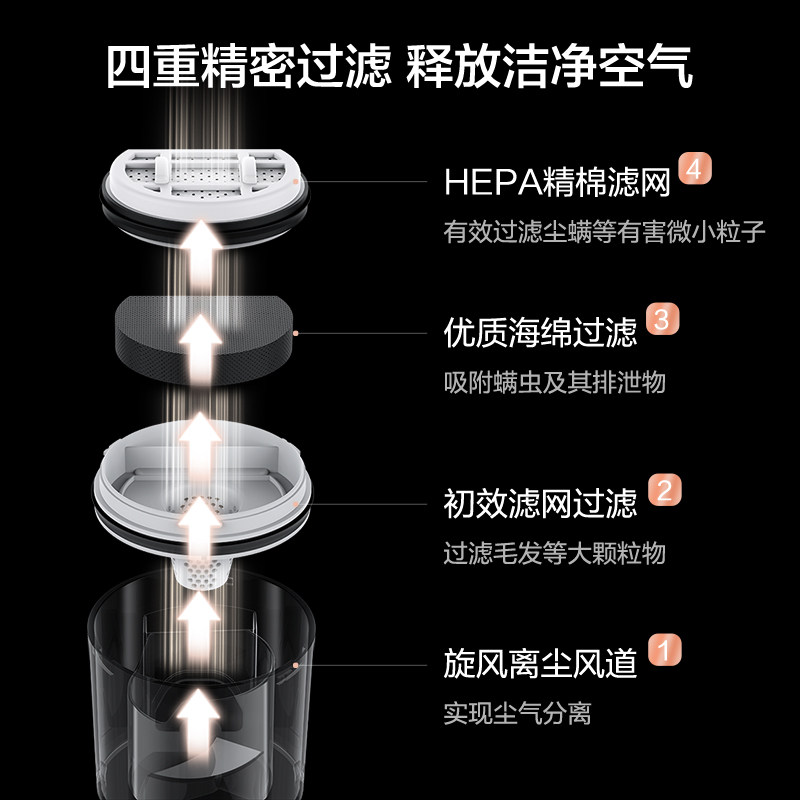 四重精密过滤 释放洁净空气

HEPA精棉滤网 4
有效过滤尘螨等有害微小粒子

优质海绵过滤 3
吸附螨虫及其排泄物

初效滤网过滤 2
过滤毛发等大颗粒物

旋风离尘风道 1
实现尘气分离