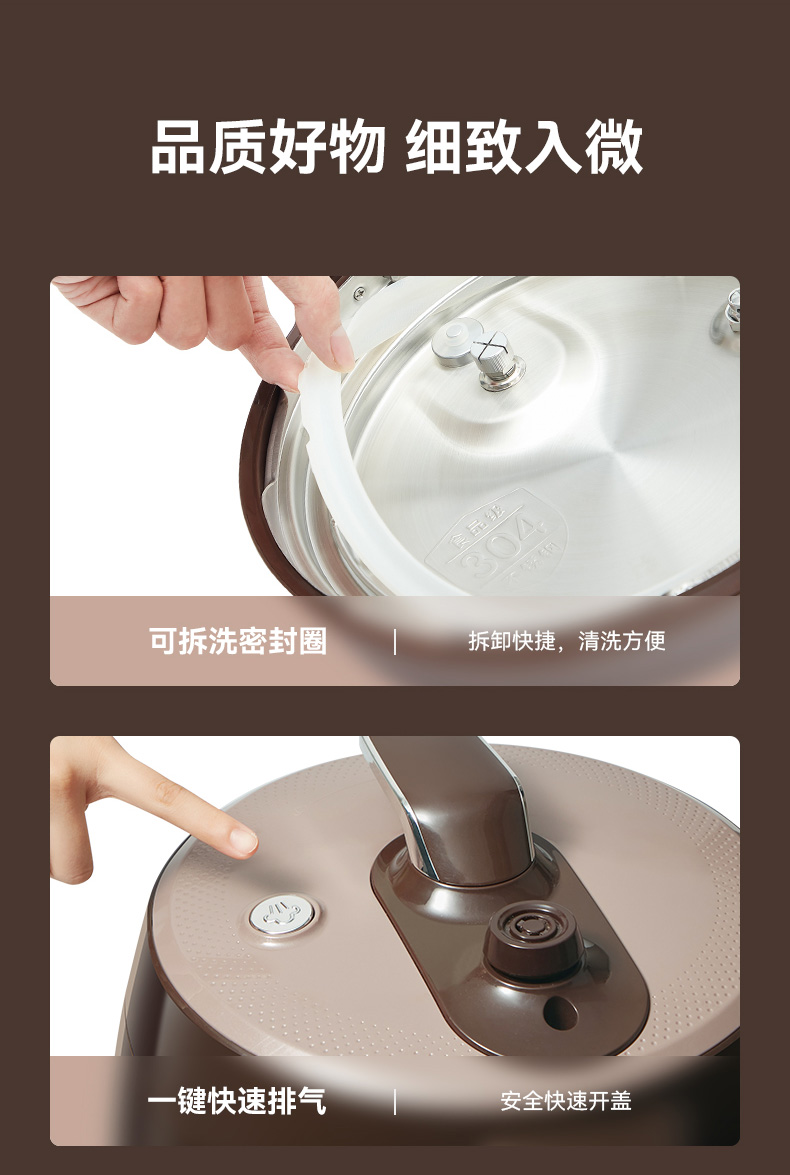 品质好物 细致入微

食品级
304
不锈钢

可拆洗密封圈 | 拆卸快捷，清洗方便

一键快速排气 | 安全快速开盖