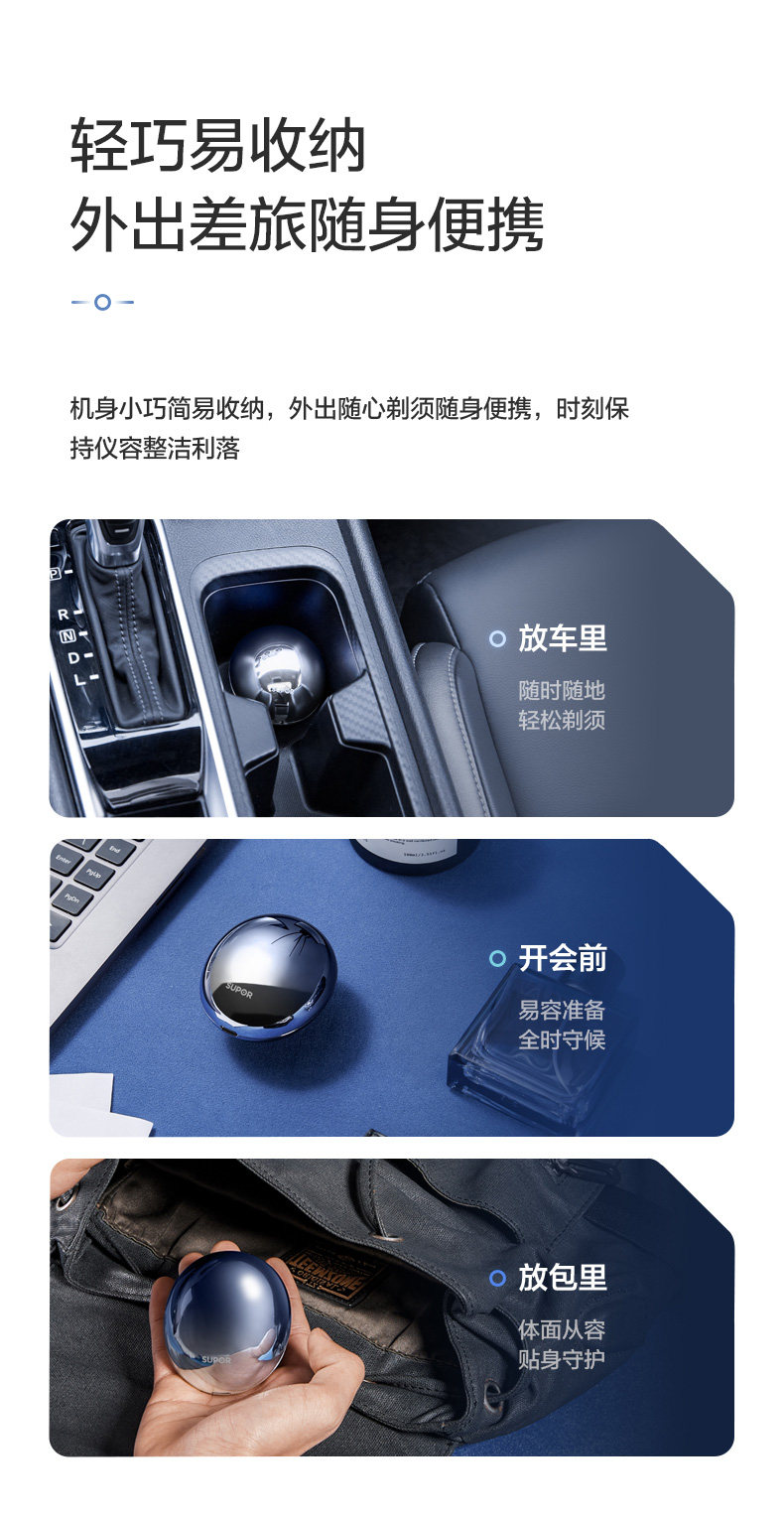 轻巧易收纳
外出差旅随身便携

机身小巧简易收纳，外出随心剃须随身便携，时刻保持仪容整洁利落

P
R
N
D
L

放车里
随时随地
轻松剃须

Enter
End
PgUp
PgDn
SUPOR

开会前
易容准备
全时守候

SUPOR

放包里
体面从容
贴身守护