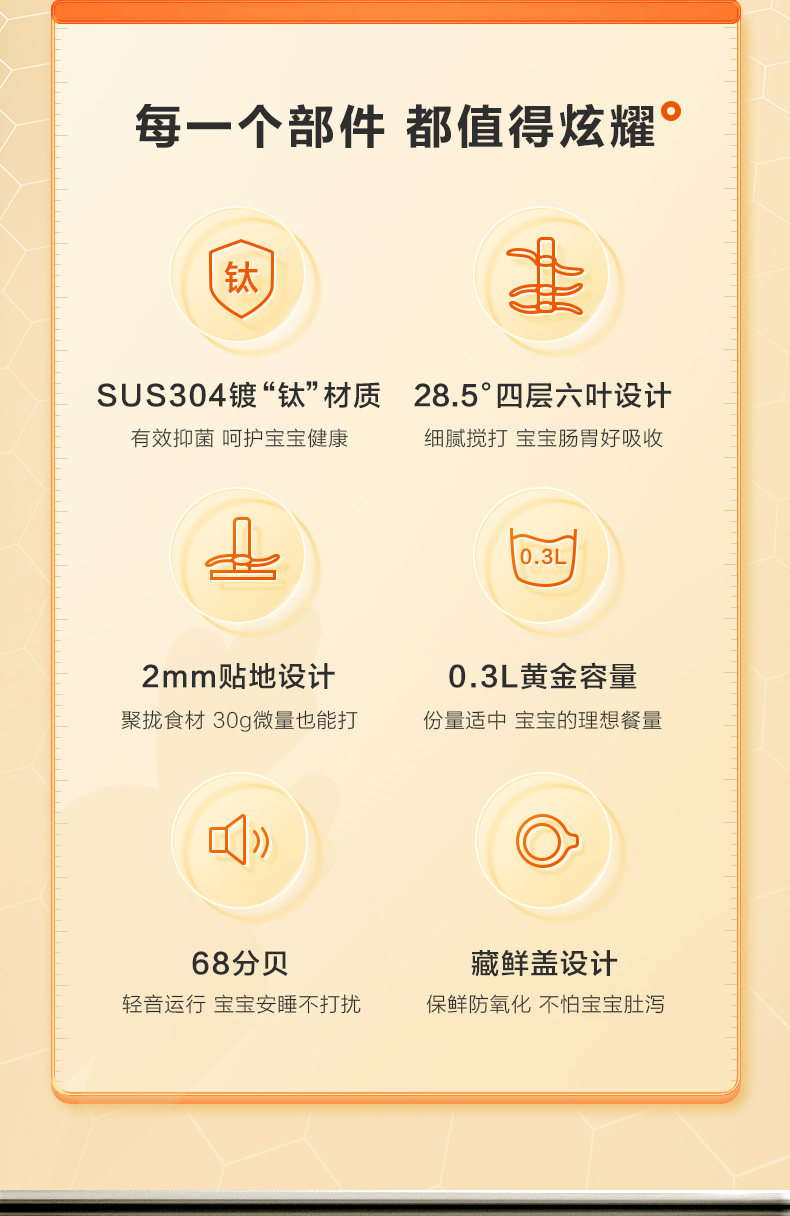 每一个部件 都值得炫耀

钛

SUS304镀“钛”材质
有效抑菌 呵护宝宝健康

28.5°四层六叶设计
细腻搅打 宝宝肠胃好吸收

2mm贴地设计
聚拢食材 30g微量也能打

0.3L

0.3L黄金容量
份量适中 宝宝的理想餐量

68分贝
轻音运行 宝宝安睡不打扰

藏鲜盖设计
保鲜防氧化 不怕宝宝肚泻