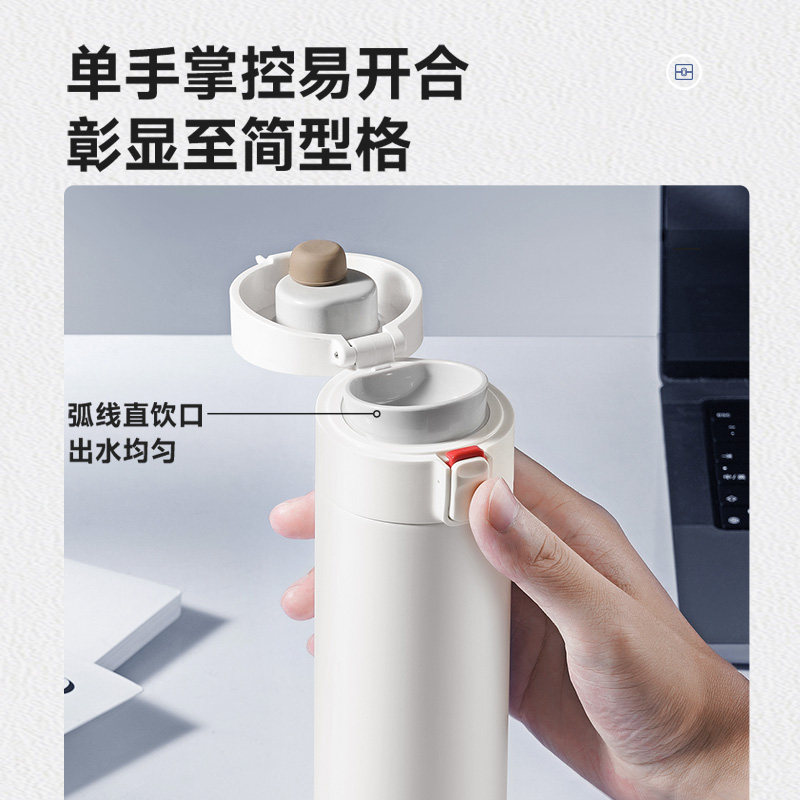 单手掌控易开合
彰显至简型格

弧线直饮口
出水均匀