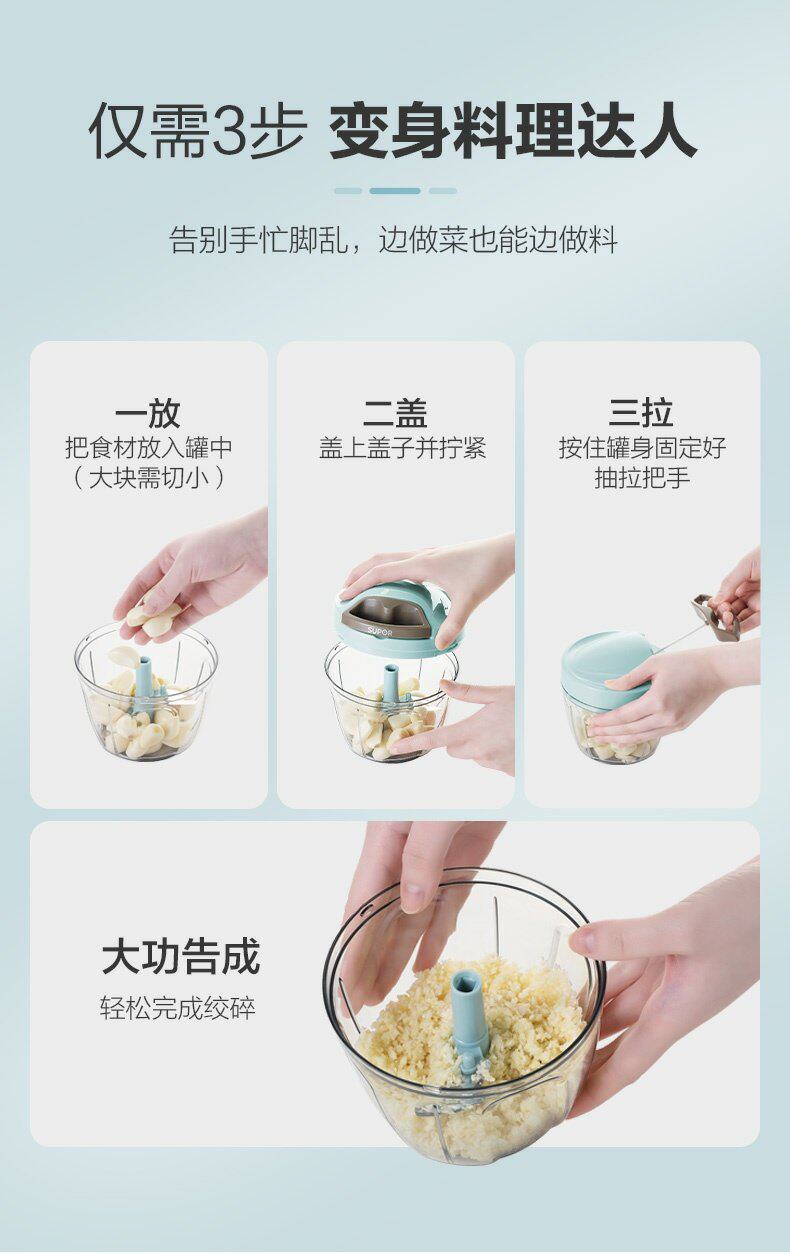 仅需3步 变身料理达人

告别手忙脚乱，边做菜也能边做料

一放
把食材放入罐中
（大块需切小）

二盖
盖上盖子并拧紧

SUPOR

三拉
按住罐身固定好
抽拉把手

大功告成
轻松完成绞碎