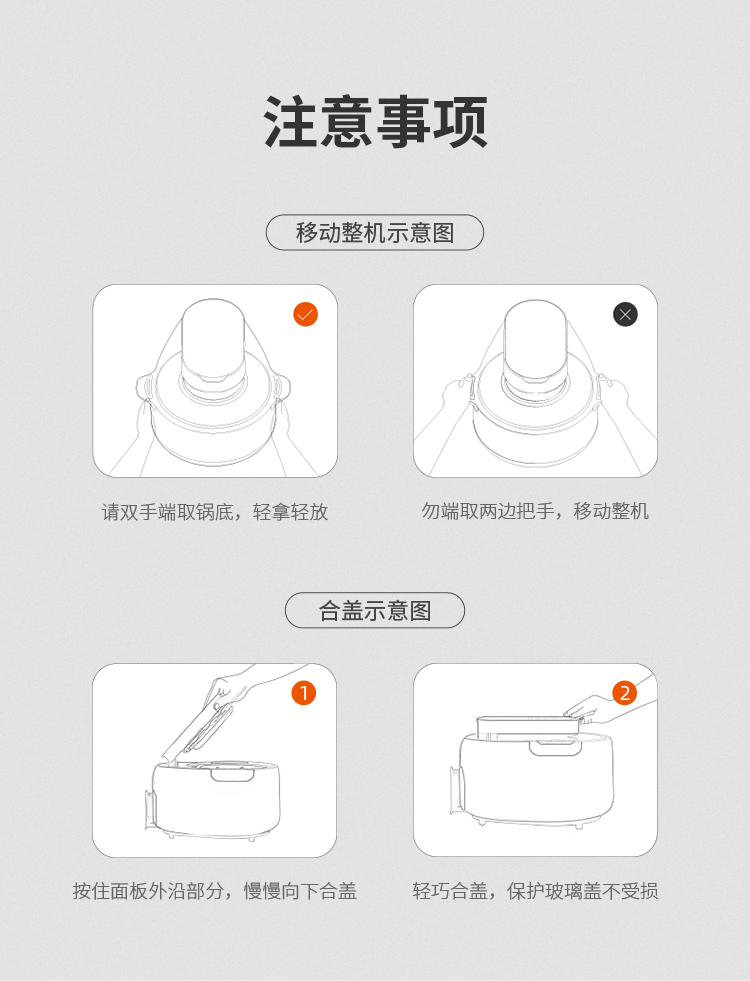 注意事项

移动整机示意图

请双手端取锅底，轻拿轻放

勿端取两边把手，移动整机

合盖示意图

1

2

按住面板外沿部分，慢慢向下合盖

轻巧合盖，保护玻璃盖不受损