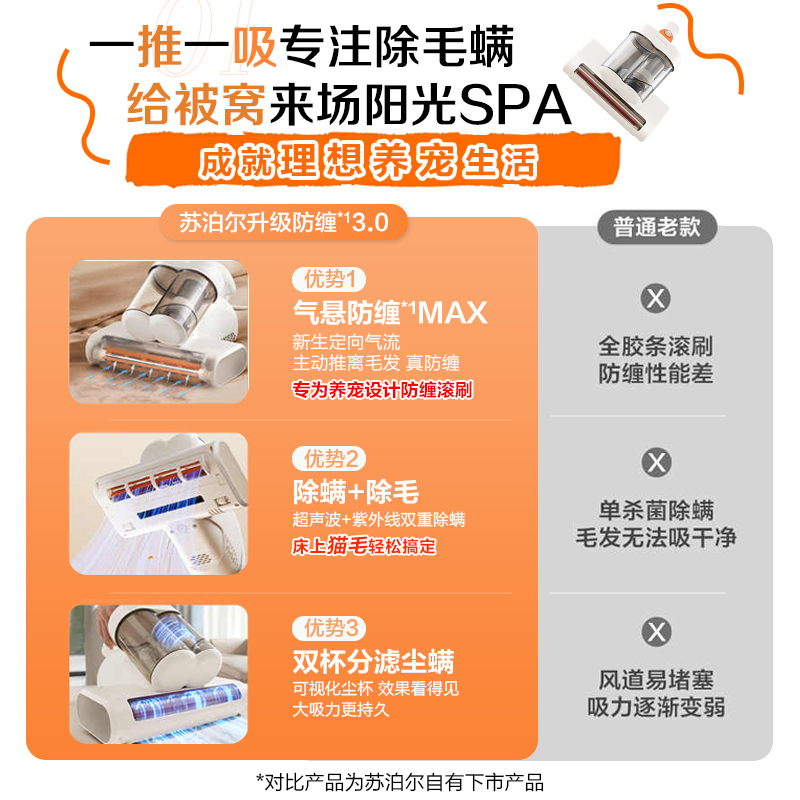 01
一推一吸专注除毛螨
给被窝来场阳光SPA
成就理想养宠生活

苏泊尔升级防缠*13.0

优势1
气悬防缠*1MAX
新生定向气流
主动推离毛发 真防缠
专为养宠设计防缠滚刷

优势2
除螨+除毛
超声波+紫外线双重除螨
床上猫毛轻松搞定

优势3
双杯分滤尘螨
可视化尘杯 效果看得见
大吸力更持久

普通老款

X
全胶条滚刷
防缠性能差

X
单杀菌除螨
毛发无法吸干净

X
风道易堵塞
吸力逐渐变弱

*对比产品为苏泊尔自有下市产品