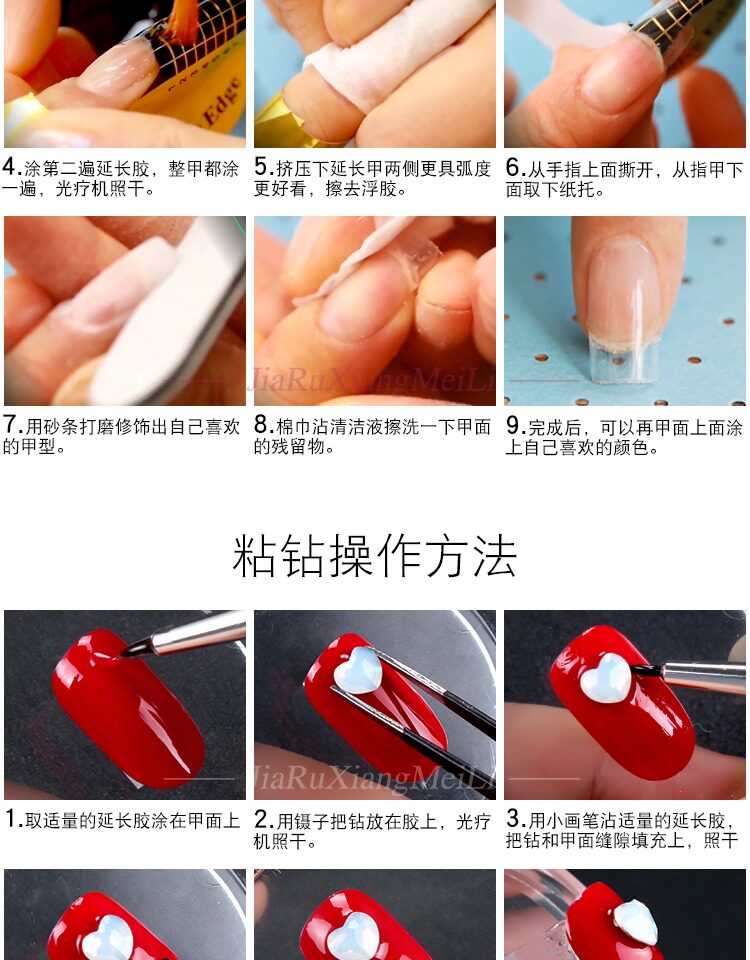 Edge

4.涂第二遍延长胶，整甲都涂一遍，光疗机照干。

5.挤压下延长甲两侧更具弧度更好看，擦去浮胶。

6.从手指上面撕开，从指甲下面取下纸托。

JiaRuXiangMeiLi

7.用砂条打磨修饰出自己喜欢的甲型。

8.棉巾沾清洁液擦洗一下甲面的残留物。

9.完成后，可以再甲面上面涂上自己喜欢的颜色。

粘钻操作方法

JiaRuXiangMeiLi

1.取适量的延长胶涂在甲面上

2.用镊子把钻放在胶上，光疗机照干。

3.用小画笔沾适量的延长胶，把钻和甲面缝隙填充上，照干