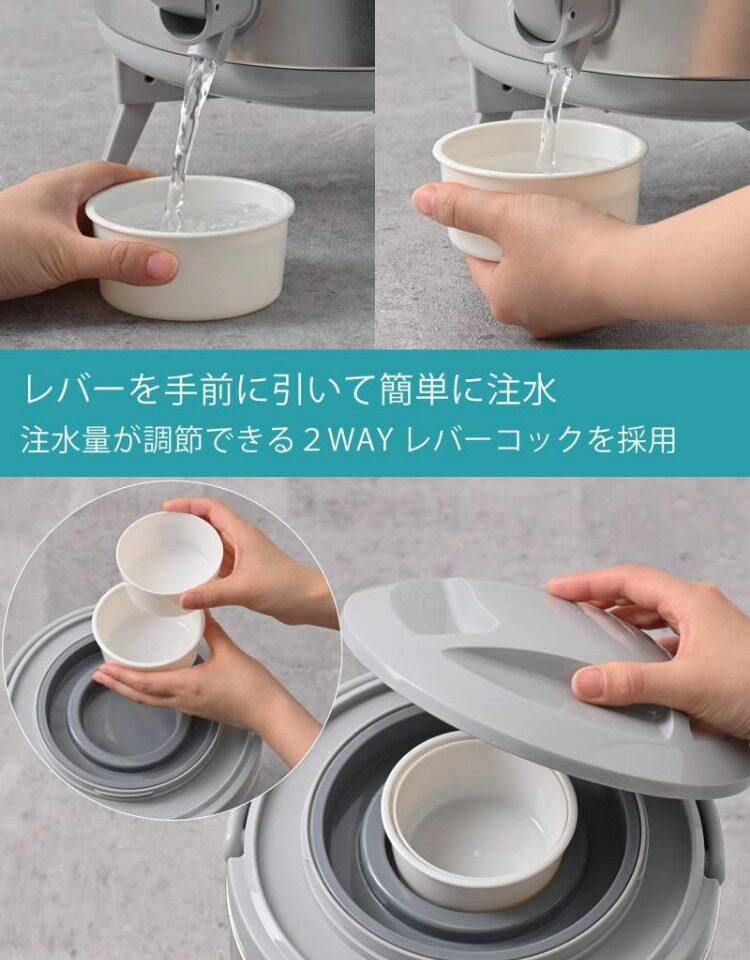 レバーを手前に引いて簡単に注水
注水量が調節できる２WAY レバーコックを採用