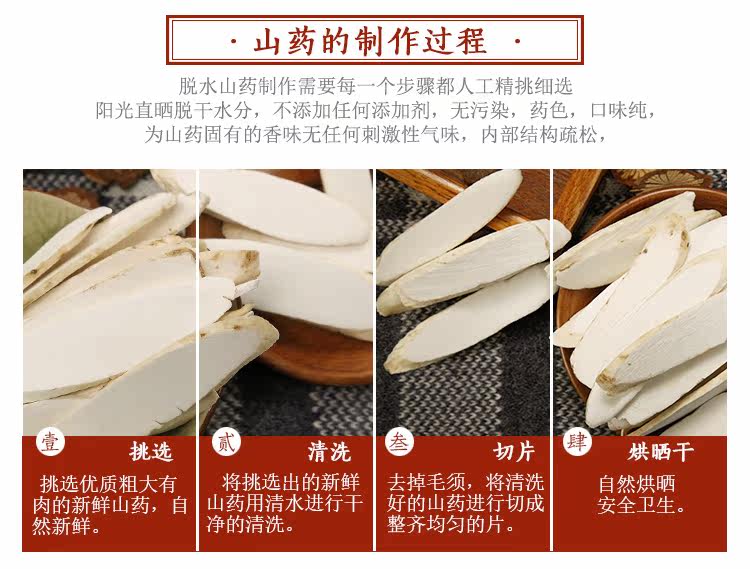 · 山药的制作过程 ·

脱水山药制作需要每一个步骤都人工精挑细选
阳光直晒脱干水分，不添加任何添加剂，无污染，药色，口味纯，
为山药固有的香味无任何刺激性气味，内部结构疏松，

壹 挑选

挑选优质粗大有肉的新鲜山药，自然新鲜。

贰 清洗

将挑选出的新鲜山药用清水进行干净的清洗。

叁 切片

去掉毛须，将清洗好的山药进行切成整齐均匀的片。

肆 烘晒干

自然烘晒
安全卫生。