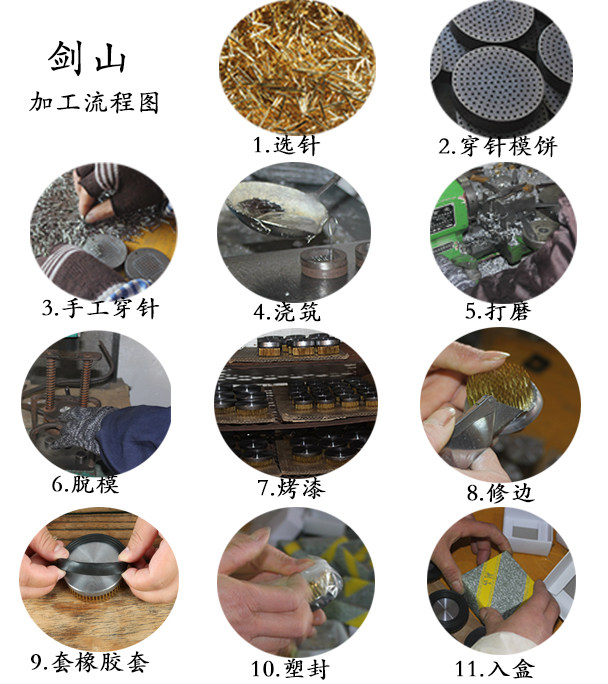 剑山
加工流程图

1.选针

2.穿针模饼

3.手工穿针

4.浇筑

5.打磨

6.脱模

7.烤漆

8.修边

9.套橡胶套

10.塑封

11.入盒