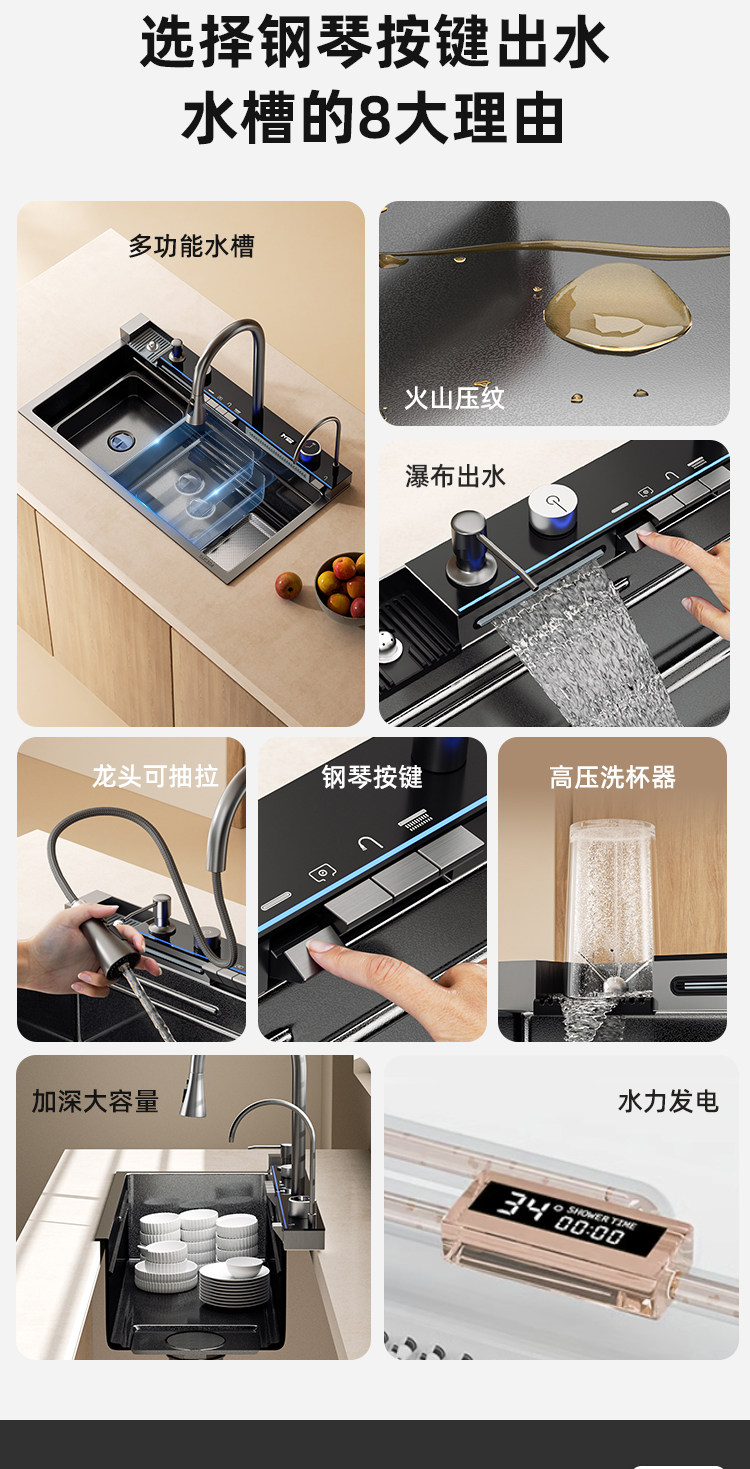 选择钢琴按键出水
水槽的8大理由

多功能水槽

火山压纹

瀑布出水

龙头可抽拉

钢琴按键

高压洗杯器

加深大容量

水力发电

34° SHOWER TIME 00:00