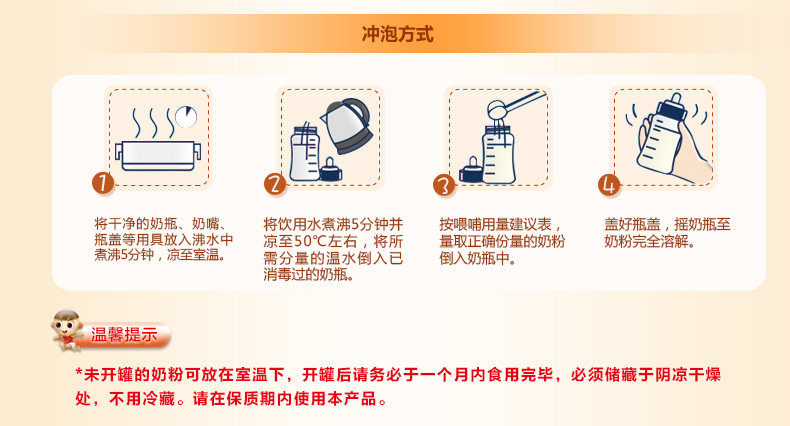 冲泡方式

1

将干净的奶瓶、奶嘴、瓶盖等用具放入沸水中煮沸5分钟，凉至室温。

2

将饮用水煮沸5分钟并凉至50℃左右，将所需分量的温水倒入已消毒过的奶瓶。

3

按喂哺用量建议表，量取正确份量的奶粉倒入奶瓶中。

4

盖好瓶盖，摇奶瓶至奶粉完全溶解。

温馨提示

*未开罐的奶粉可放在室温下，开罐后请务必于一个月内食用完毕，必须储藏于阴凉干燥处，不用冷藏。请在保质期内使用本产品。