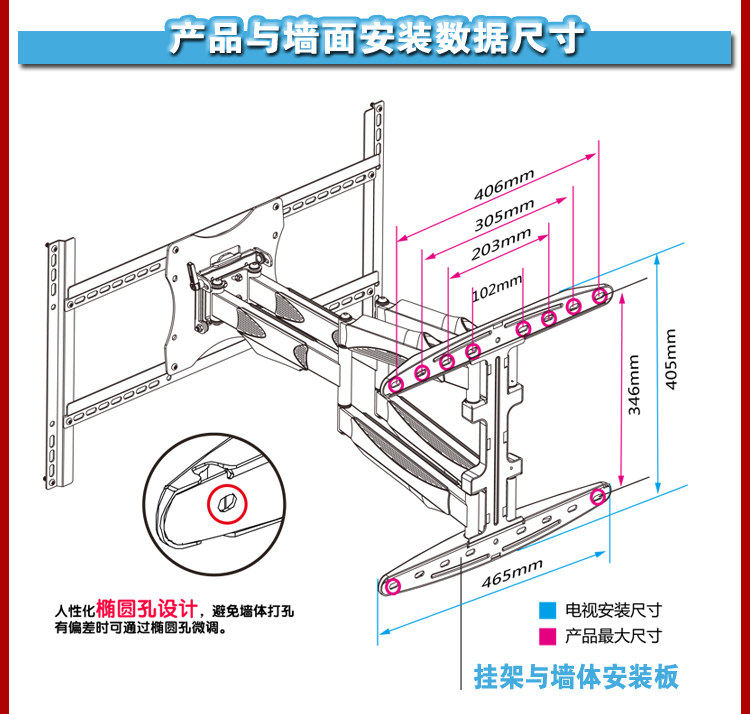 产品与墙面安装数据尺寸

406mm
305mm
203mm
102mm
346mm
405mm
465mm

人性化椭圆孔设计，避免墙体打孔有偏差时可通过椭圆孔微调。

电视安装尺寸
产品最大尺寸

挂架与墙体安装板