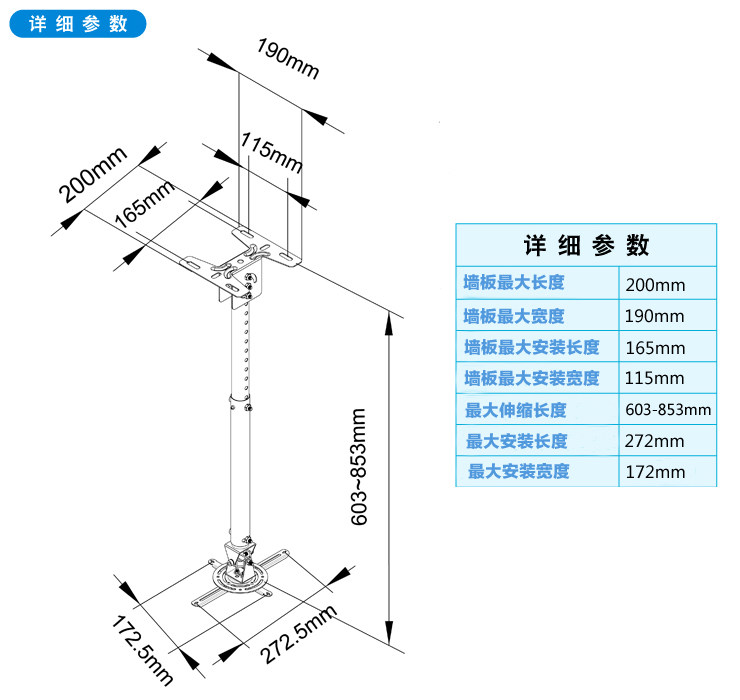 详细参数

190mm

115mm

200mm

165mm

603~853mm

172.5mm

272.5mm

| 详细参数 | |
|---|---|
| 墙板最大长度 | 200mm |
| 墙板最大宽度 | 190mm |
| 墙板最大安装长度 | 165mm |
| 墙板最大安装宽度 | 115mm |
| 最大伸缩长度 | 603-853mm |
| 最大安装长度 | 272mm |
| 最大安装宽度 | 172mm |