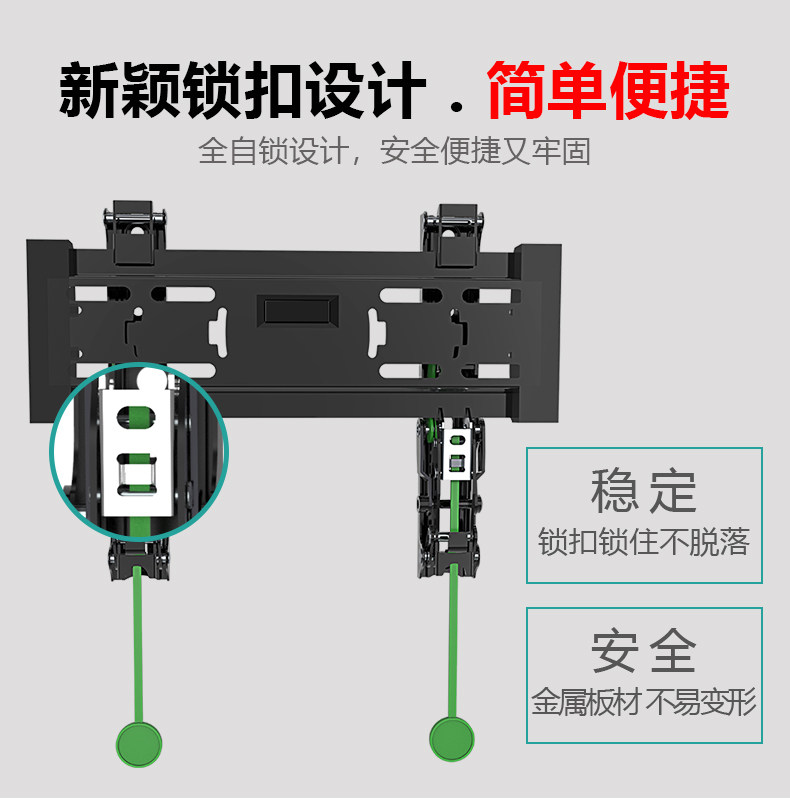 新颖锁扣设计．简单便捷

全自锁设计，安全便捷又牢固

稳定
锁扣锁住不脱落

安全
金属板材 不易变形