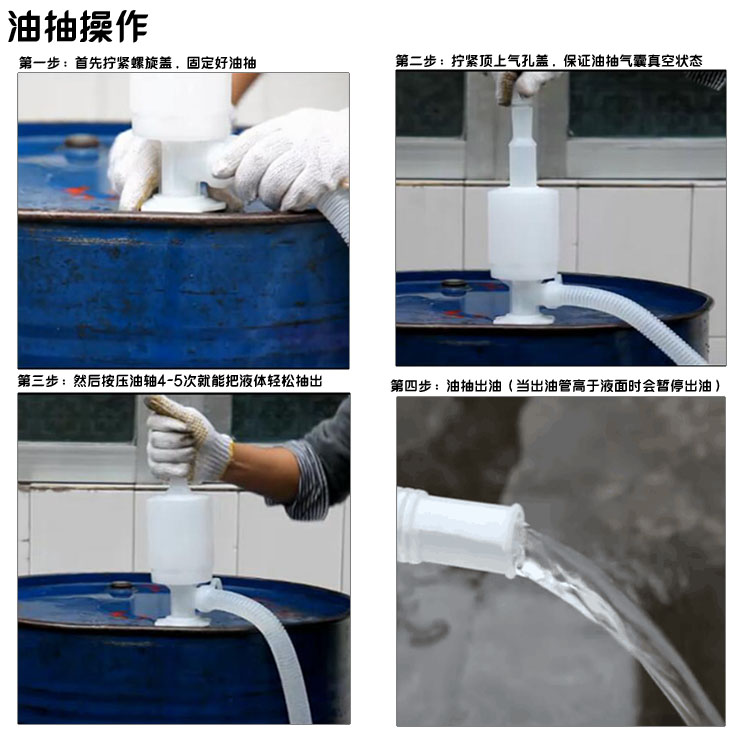 油抽操作

第一步：首先拧紧螺旋盖，固定好油抽

第二步：拧紧顶上气孔盖，保证油抽气囊真空状态

第三步：然后按压油轴4-5次就能把液体轻松抽出

第四步：油抽出油（当出油管高于液面时会暂停出油）