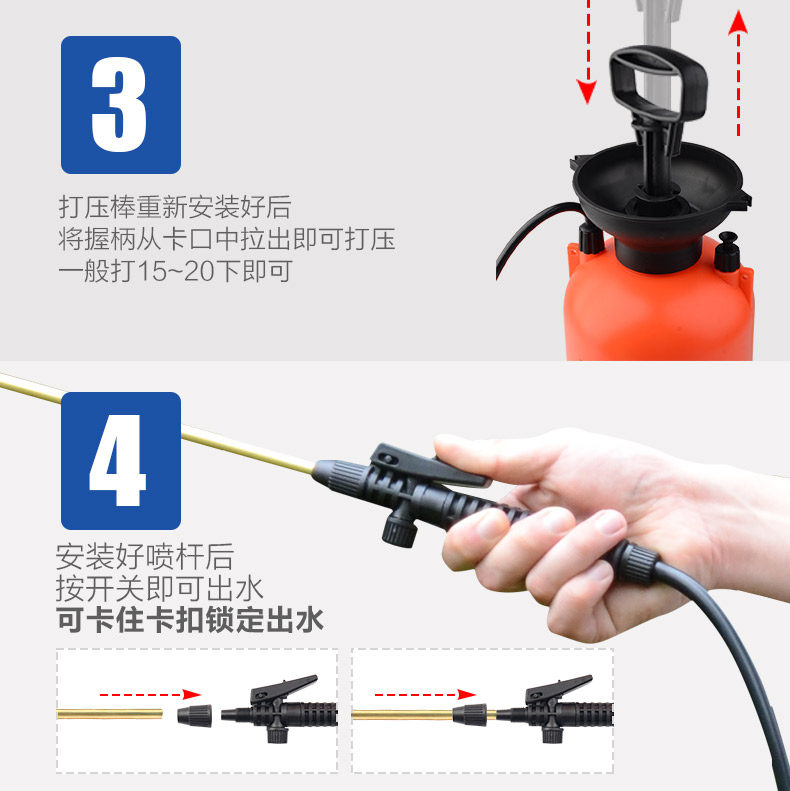 3

打压棒重新安装好后
将握柄从卡口中拉出即可打压
一般打15~20下即可

4

安装好喷杆后
按开关即可出水
可卡住卡扣锁定出水