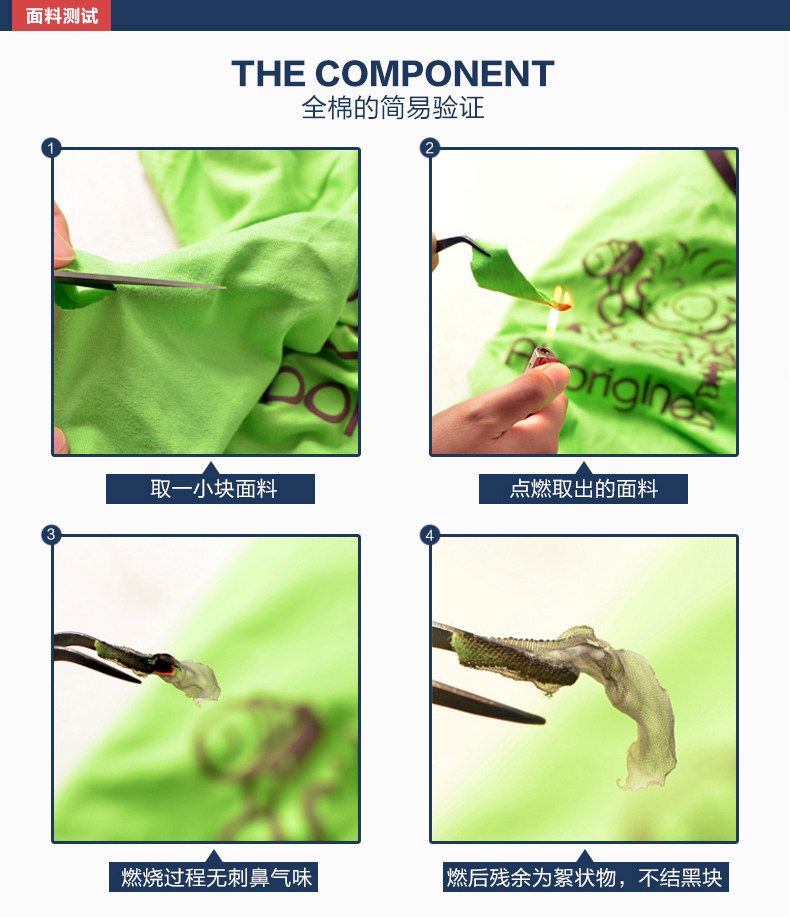 面料测试

THE COMPONENT
全棉的简易验证

1

取一小块面料

2

Aborigines

点燃取出的面料

3

燃烧过程无刺鼻气味

4

燃后残余为絮状物，不结黑块