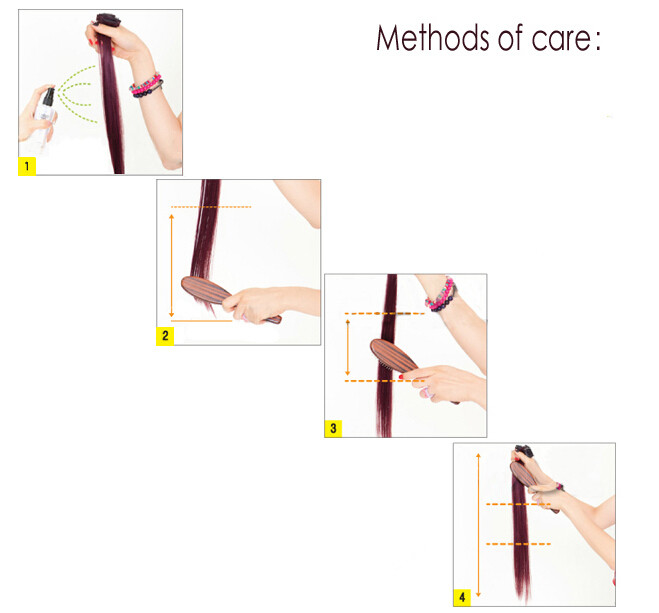 Methods of care:

1

2

3

4