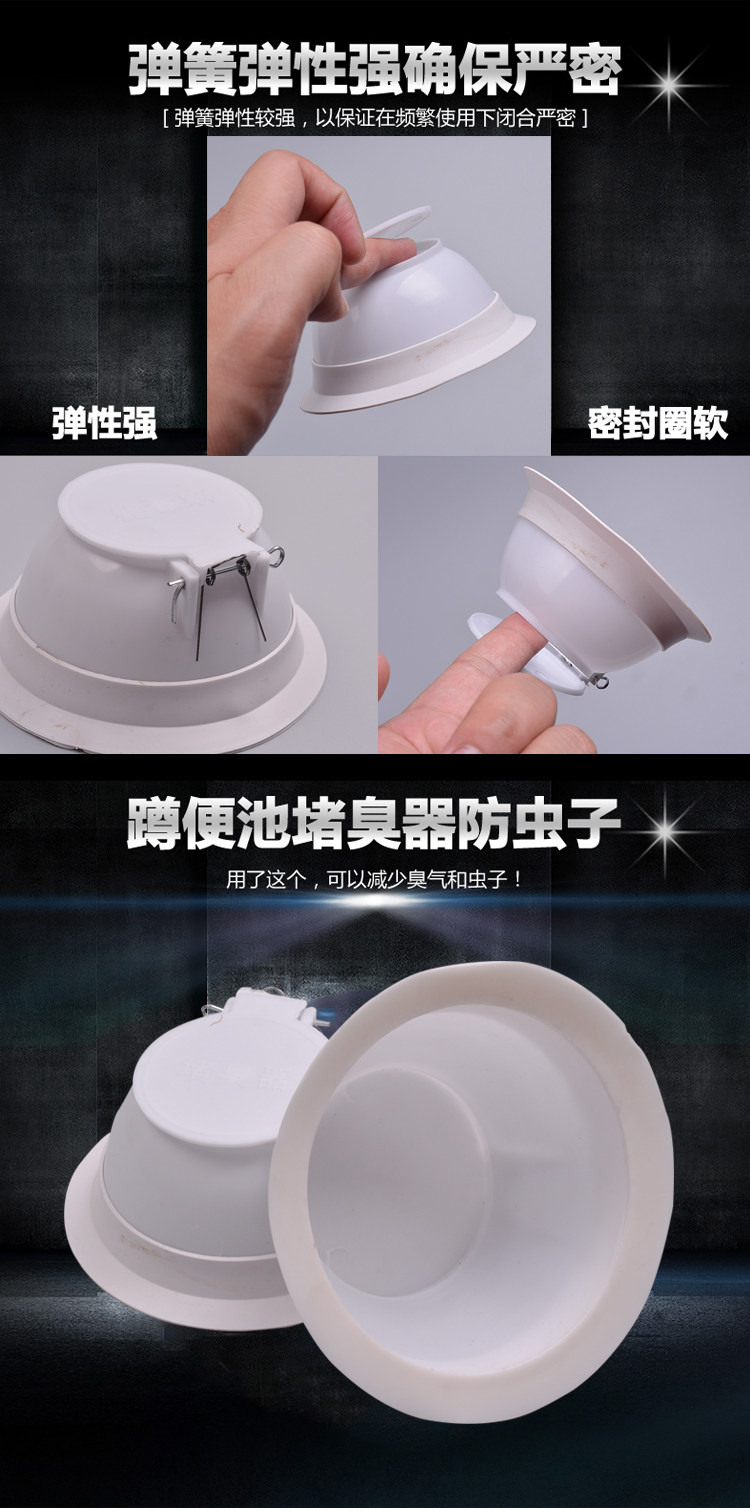 弹簧弹性强确保严密

[ 弹簧弹性较强，以保证在频繁使用下闭合严密 ]

弹性强

密封圈软

蹲便池堵臭器防虫子

用了这个，可以减少臭气和虫子！