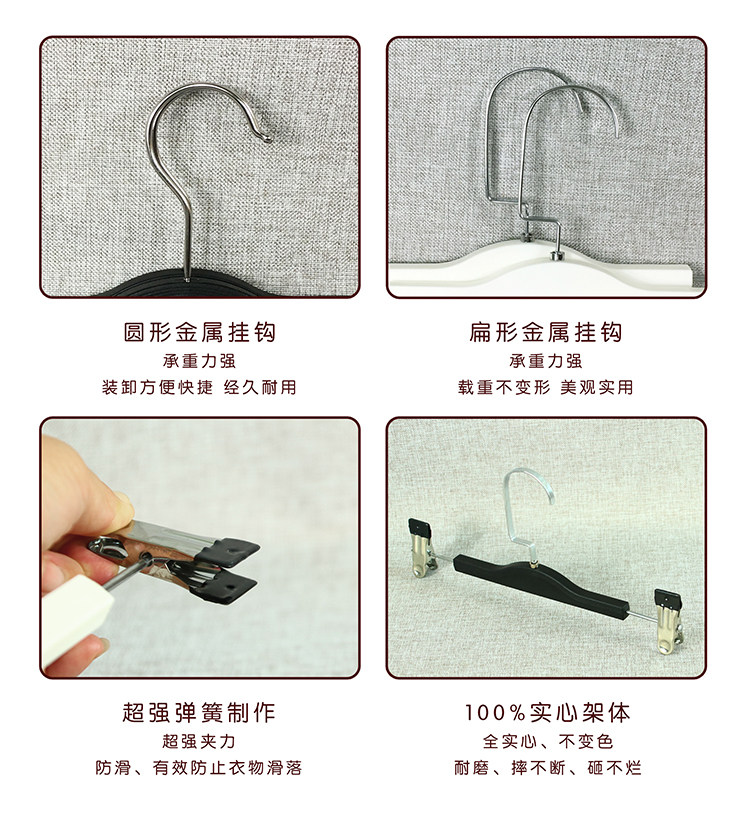 圆形金属挂钩
承重力强
装卸方便快捷 经久耐用

扁形金属挂钩
承重力强
载重不变形 美观实用

超强弹簧制作
超强夹力
防滑、有效防止衣物滑落

100%实心架体
全实心、不变色
耐磨、摔不断、砸不烂