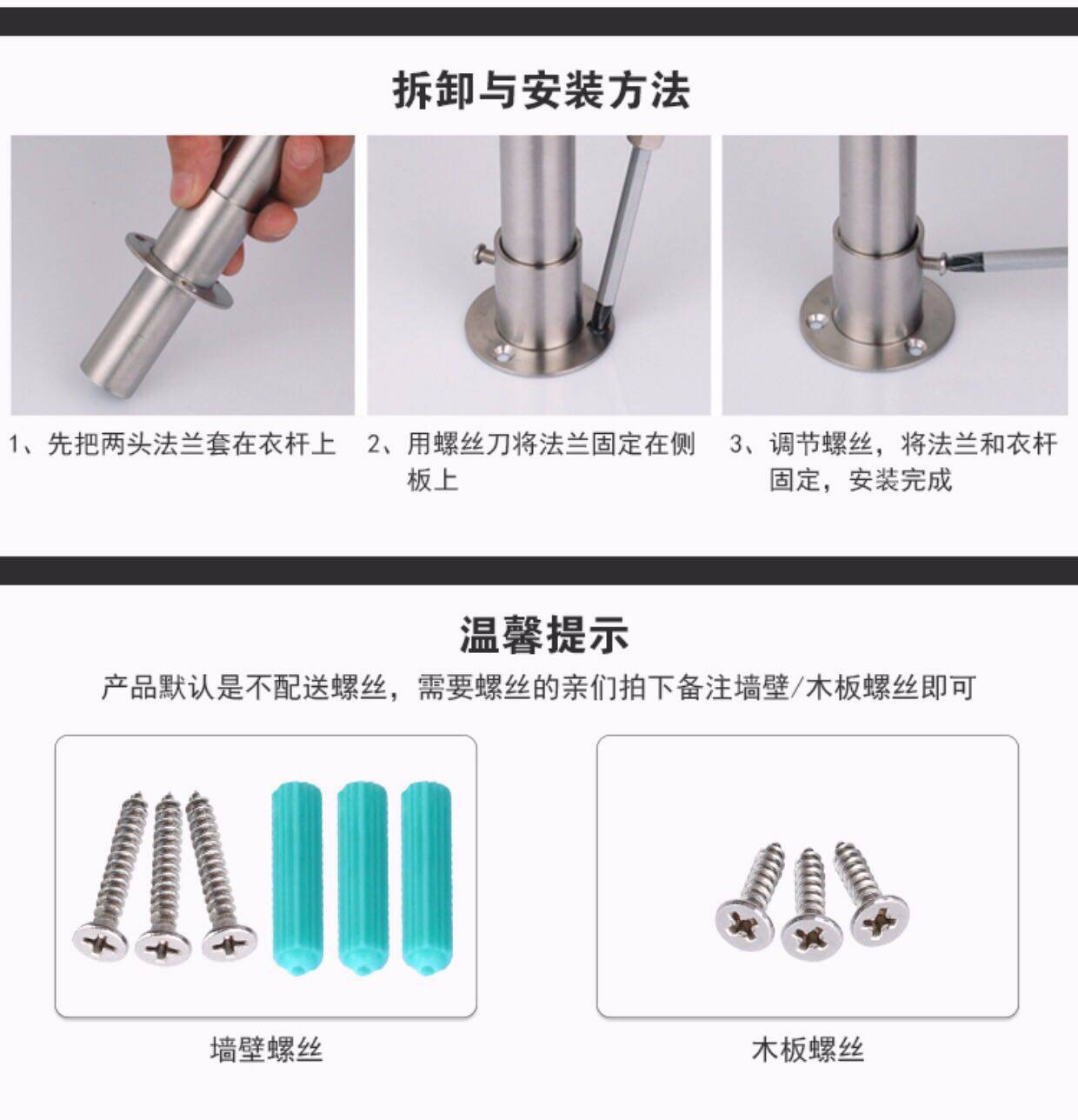 拆卸与安装方法

1、先把两头法兰套在衣杆上

2、用螺丝刀将法兰固定在侧板上

3、调节螺丝，将法兰和衣杆固定，安装完成

温馨提示

产品默认是不配送螺丝，需要螺丝的亲们拍下备注墙壁/木板螺丝即可

墙壁螺丝

木板螺丝