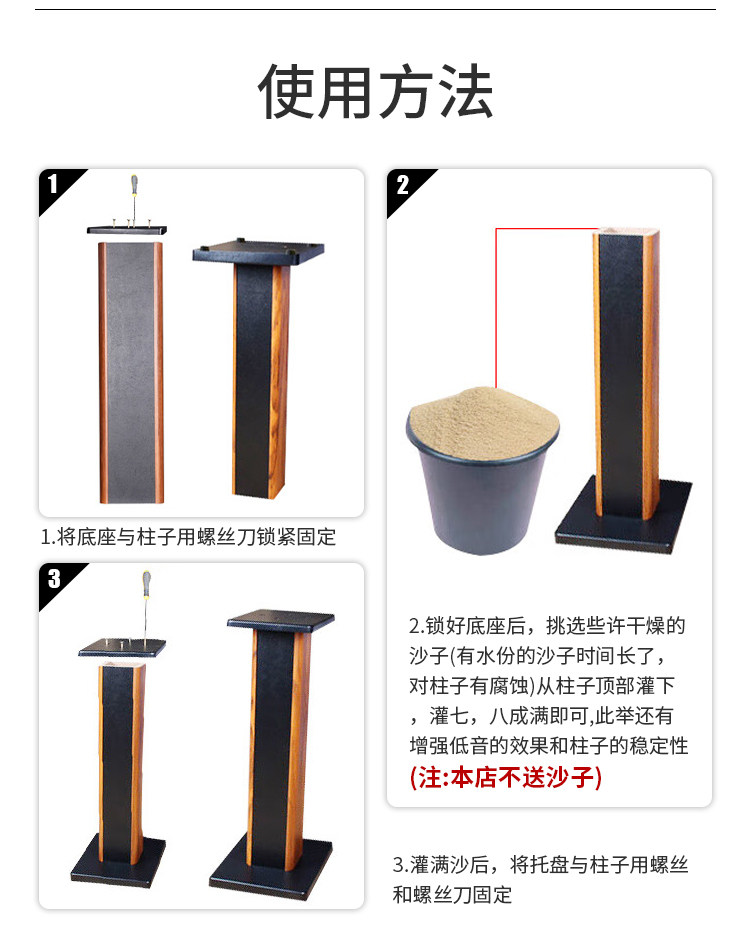 使用方法

1

1.将底座与柱子用螺丝刀锁紧固定

2

2.锁好底座后，挑选些许干燥的沙子(有水份的沙子时间长了，对柱子有腐蚀)从柱子顶部灌下，灌七，八成满即可,此举还有增强低音的效果和柱子的稳定性
(注:本店不送沙子)

3

3.灌满沙后，将托盘与柱子用螺丝和螺丝刀固定