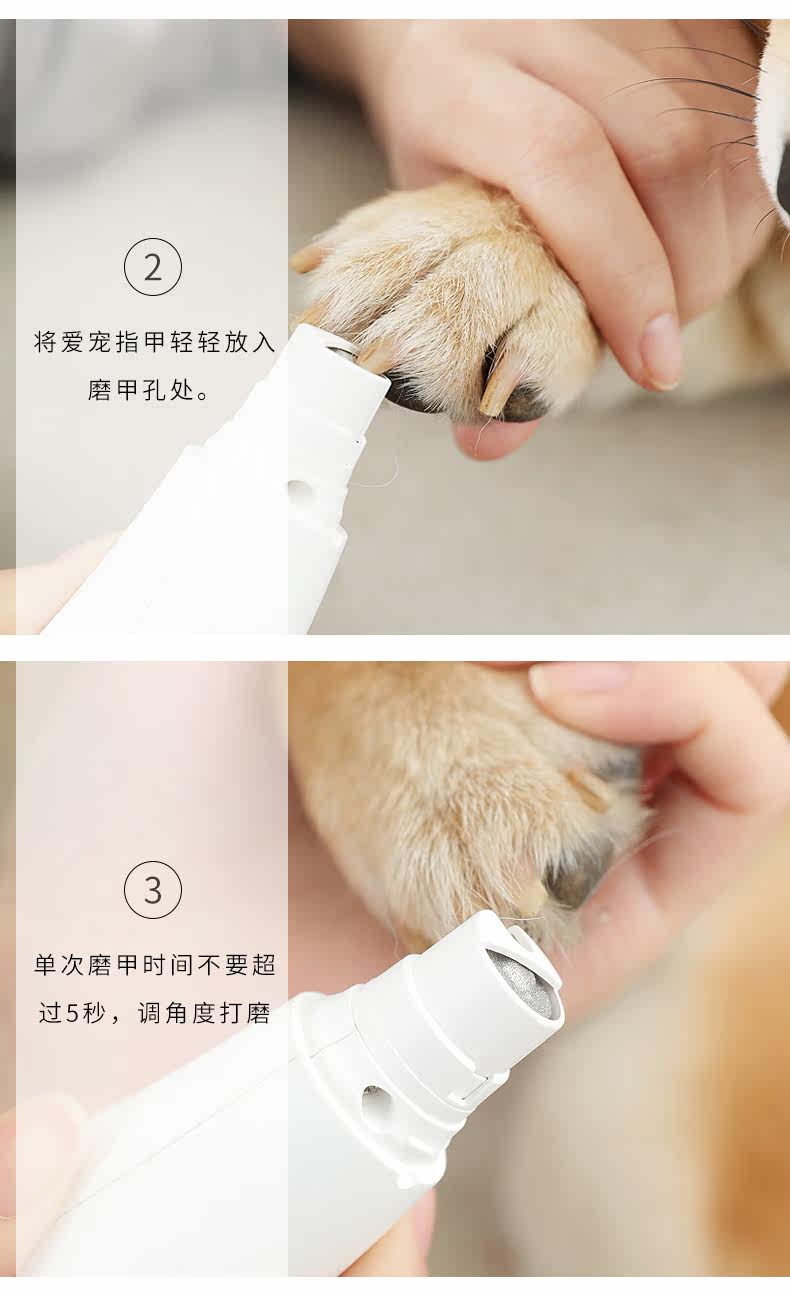 2

将爱宠指甲轻轻放入磨甲孔处。

3

单次磨甲时间不要超过5秒，调角度打磨