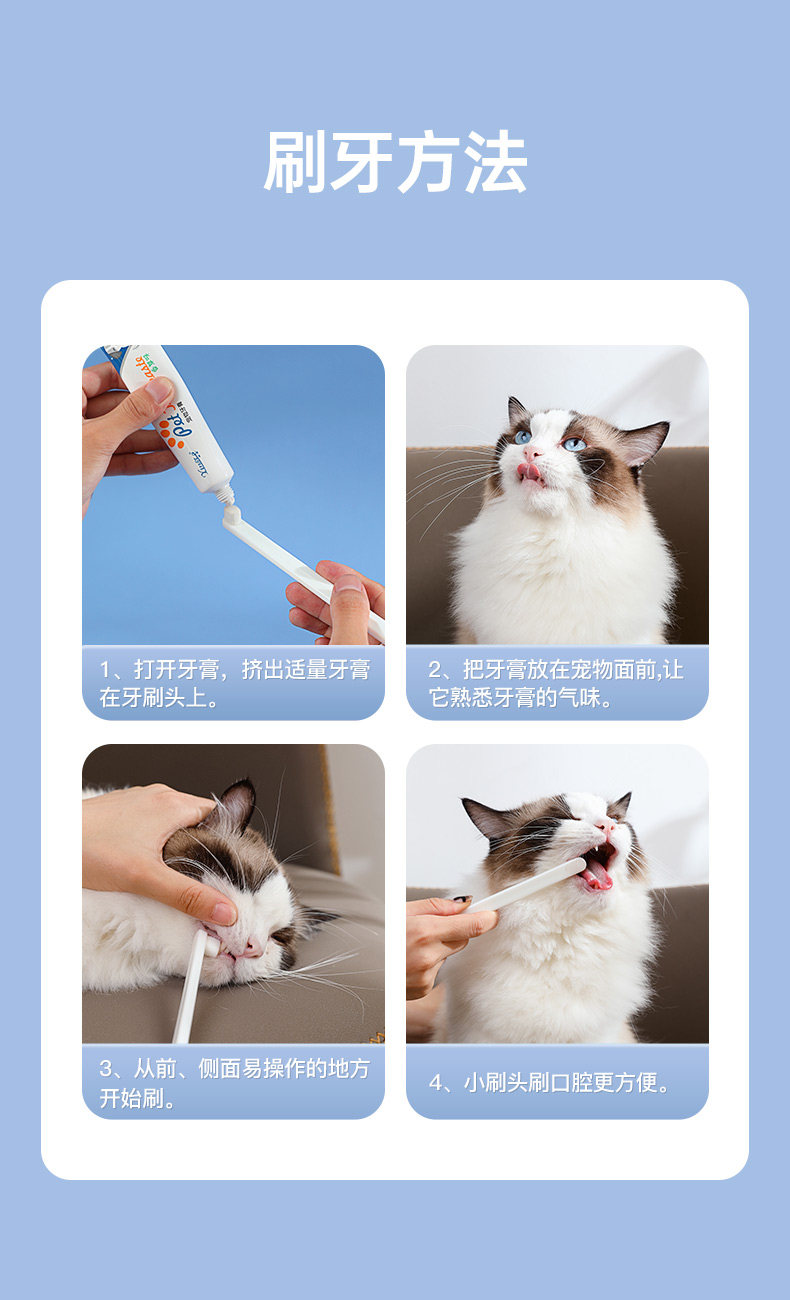 刷牙方法

1、打开牙膏，挤出适量牙膏在牙刷头上。

2、把牙膏放在宠物面前,让它熟悉牙膏的气味。

3、从前、侧面易操作的地方开始刷。

4、小刷头刷口腔更方便。