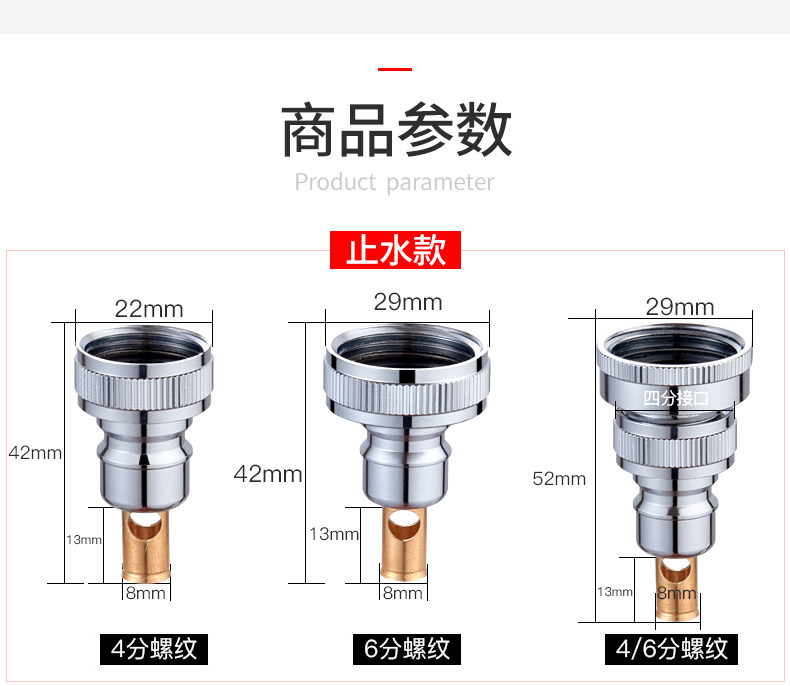 商品参数
Product parameter

止水款

22mm
42mm
13mm
8mm
4分螺纹

29mm
42mm
13mm
8mm
6分螺纹

29mm
四分接口
52mm
13mm
8mm
4/6分螺纹