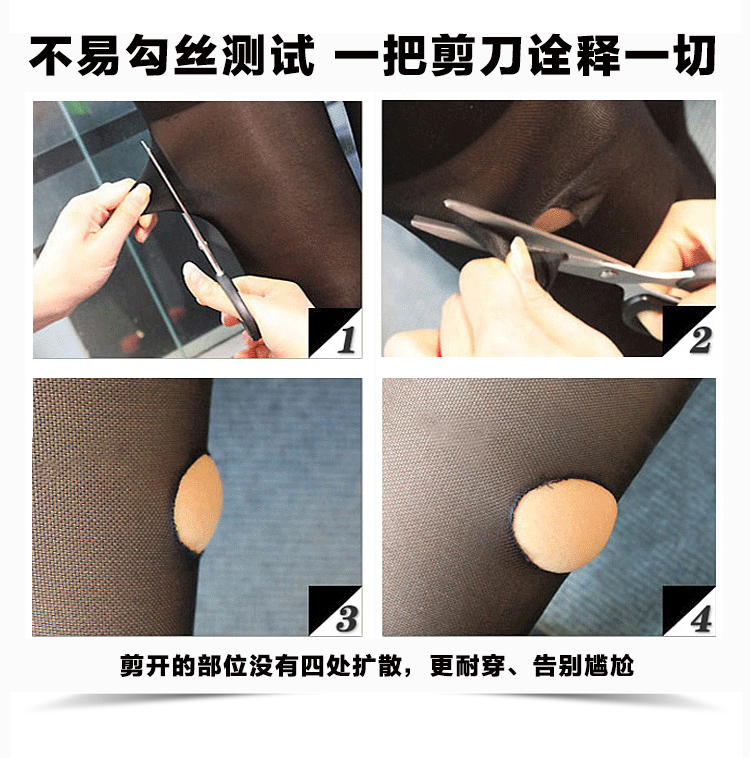 不易勾丝测试 一把剪刀诠释一切

1

2

3

4

剪开的部位没有四处扩散，更耐穿、告别尴尬