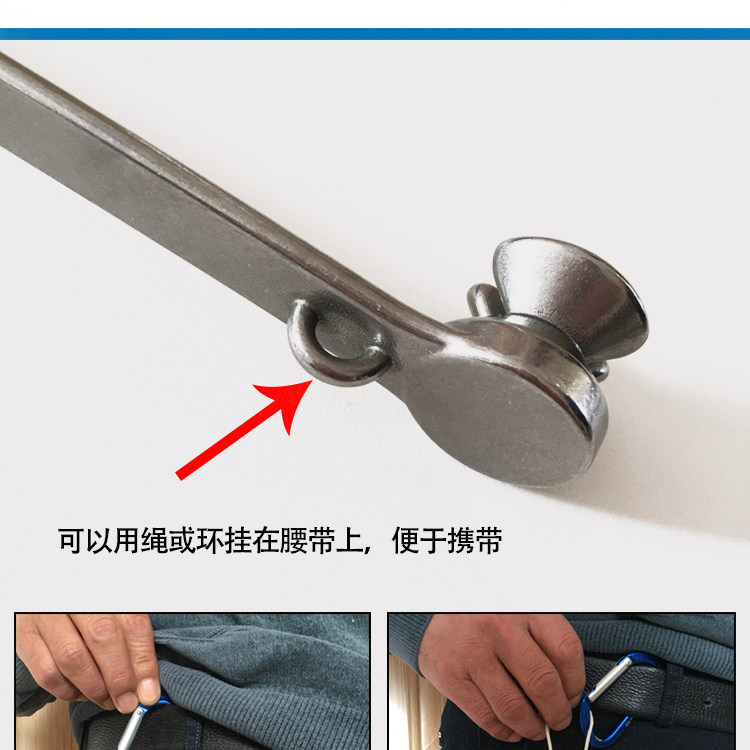 可以用绳或环挂在腰带上，便于携带